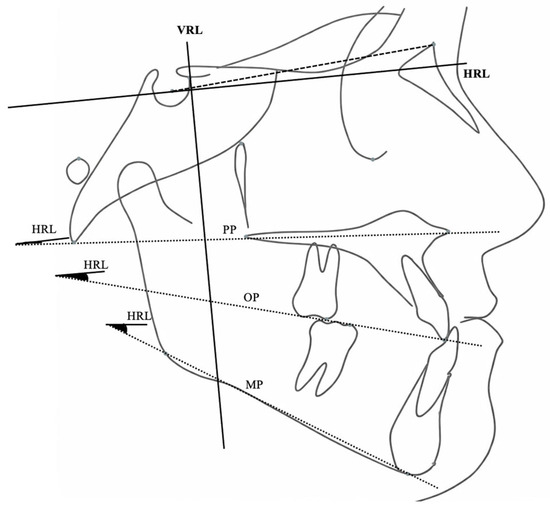 VRL
HRL
HRL
PP
HRL
OP
HRL
MP