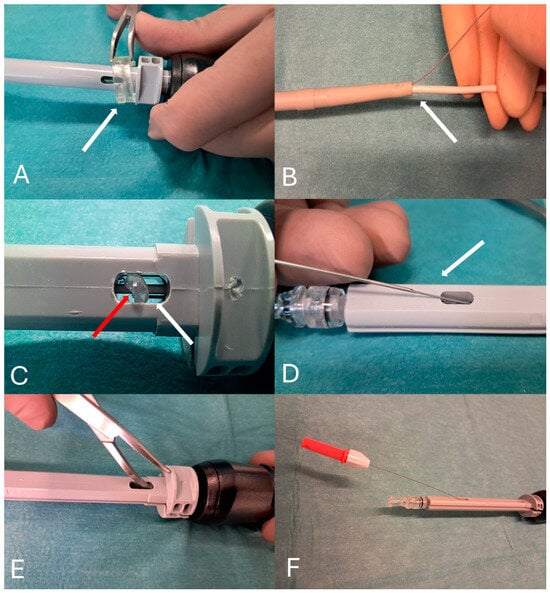 A
B
C
D
E
F