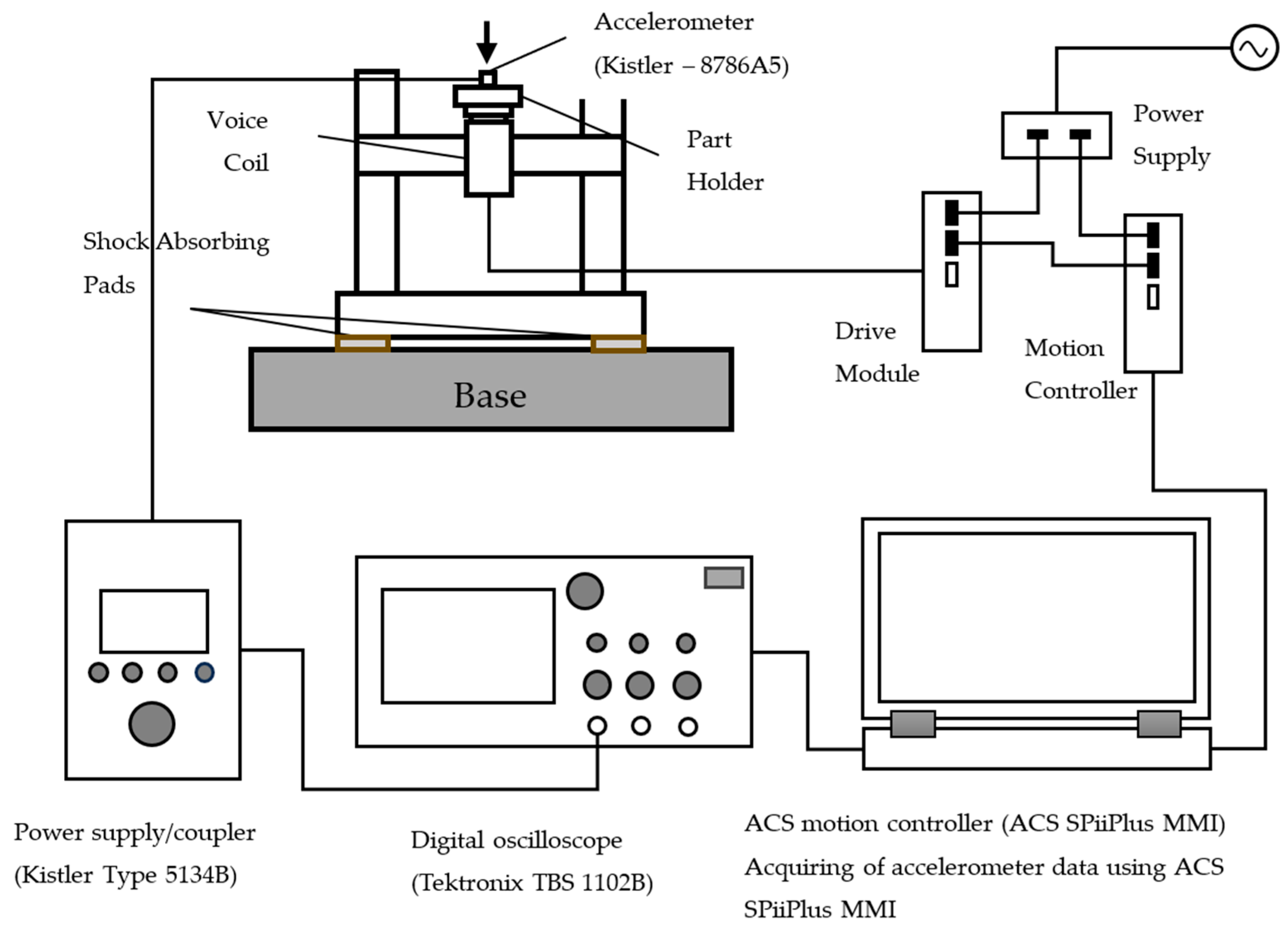 Accelerometer
(Kistler – 8786A5)

Voice
Coil

Part
Holder

Power
Supply

Shock Absorbing
Pads

Drive
Module

Motion
Controller

Base

Power supply/coupler
(Kistler Type 5134B)

Digital oscilloscope
(Tektronix TBS 1102B)

ACS motion controller (ACS SPiiPlus MMI)
Acquiring of accelerometer data using ACS SPiiPlus MMI