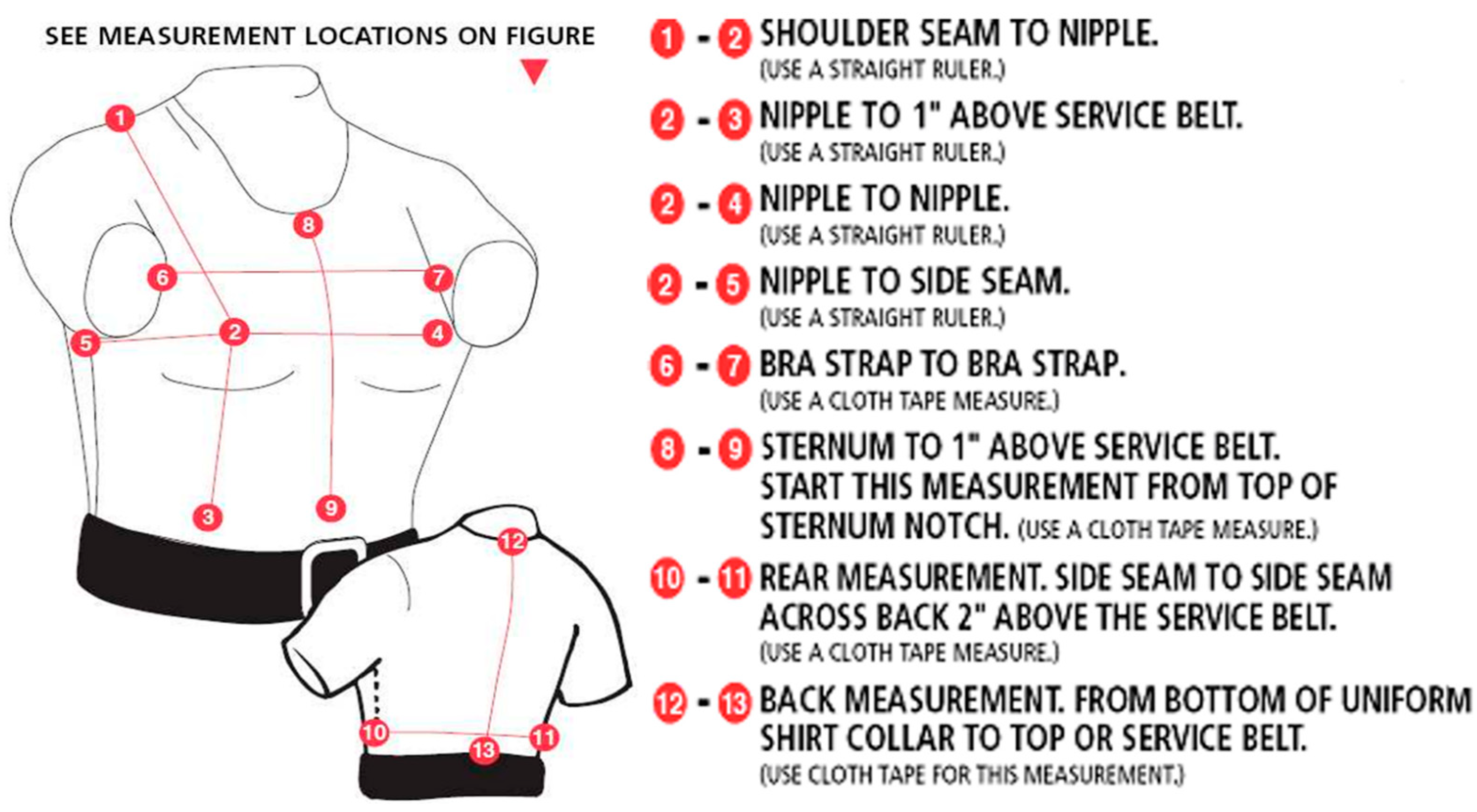 SEE MEASUREMENT LOCATIONS ON FIGURE

1 8 6 7 5 2 4 3 9 12 10 13 11

1 - 2 SHOULDER SEAM TO NIPPLE.
(USE A STRAIGHT RULER.)

2 - 3 NIPPLE TO 1" ABOVE SERVICE BELT.
(USE A STRAIGHT RULER.)

2 - 4 NIPPLE TO NIPPLE.
(USE A STRAIGHT RULER.)

2 - 5 NIPPLE TO SIDE SEAM.
(USE A STRAIGHT RULER.)

6 - 7 BRA STRAP TO BRA STRAP.
(USE A CLOTH TAPE MEASURE.)

8 - 9 STERNUM TO 1" ABOVE SERVICE BELT. START THIS MEASUREMENT FROM TOP OF STERNUM NOTCH. (USE A CLOTH TAPE MEASURE.)

10 - 11 REAR MEASUREMENT. SIDE SEAM TO SIDE SEAM ACROSS BACK 2" ABOVE THE SERVICE BELT.
(USE A CLOTH TAPE MEASURE.)

12 - 13 BACK MEASUREMENT. FROM BOTTOM OF UNIFORM SHIRT COLLAR TO TOP OR SERVICE BELT.
(USE CLOTH TAPE FOR THIS MEASUREMENT.)