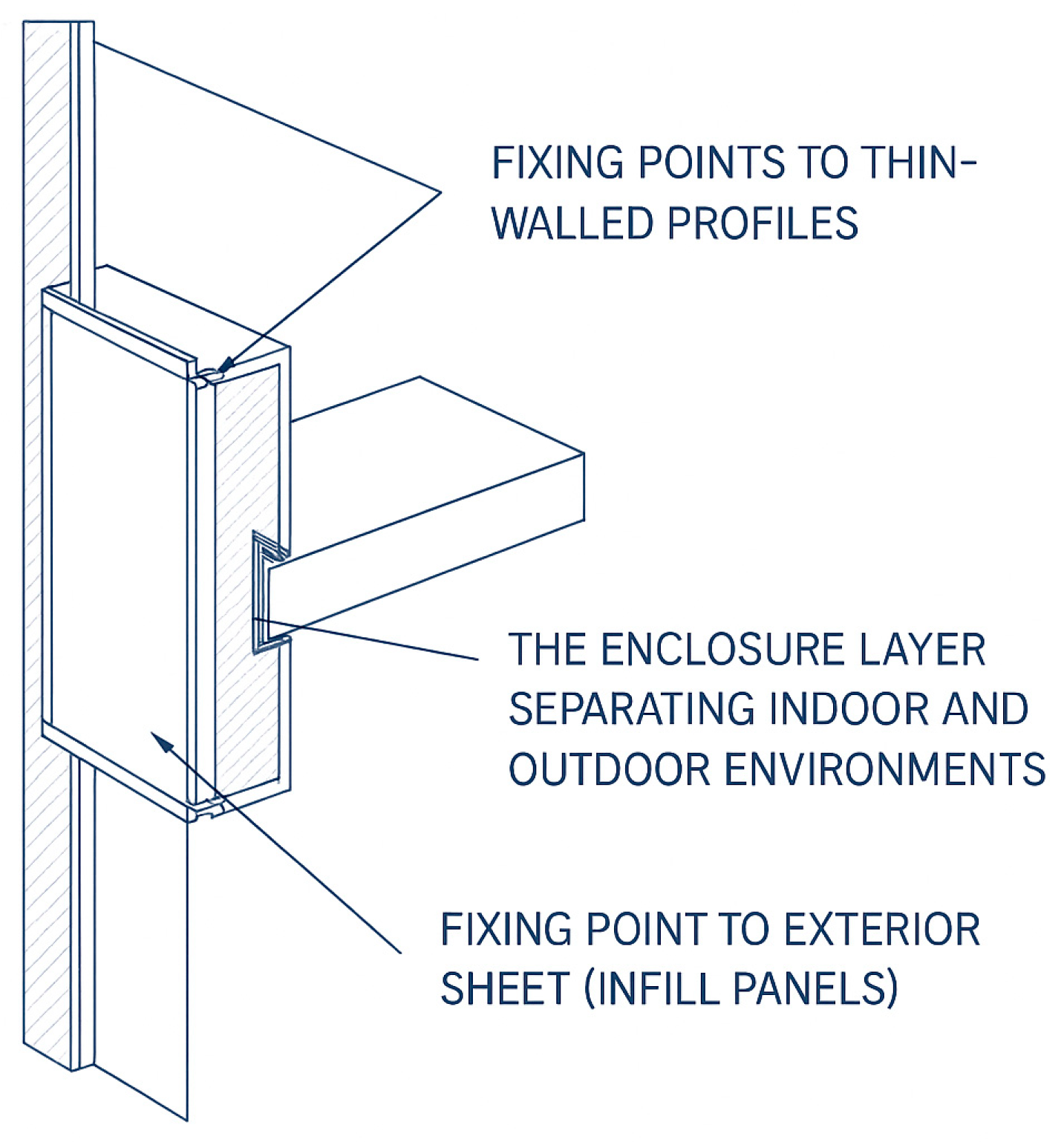 FIXING POINTS TO THIN-WALLED PROFILES

THE ENCLOSURE LAYER SEPARATING INDOOR AND OUTDOOR ENVIRONMENTS

FIXING POINT TO EXTERIOR SHEET (INFILL PANELS)