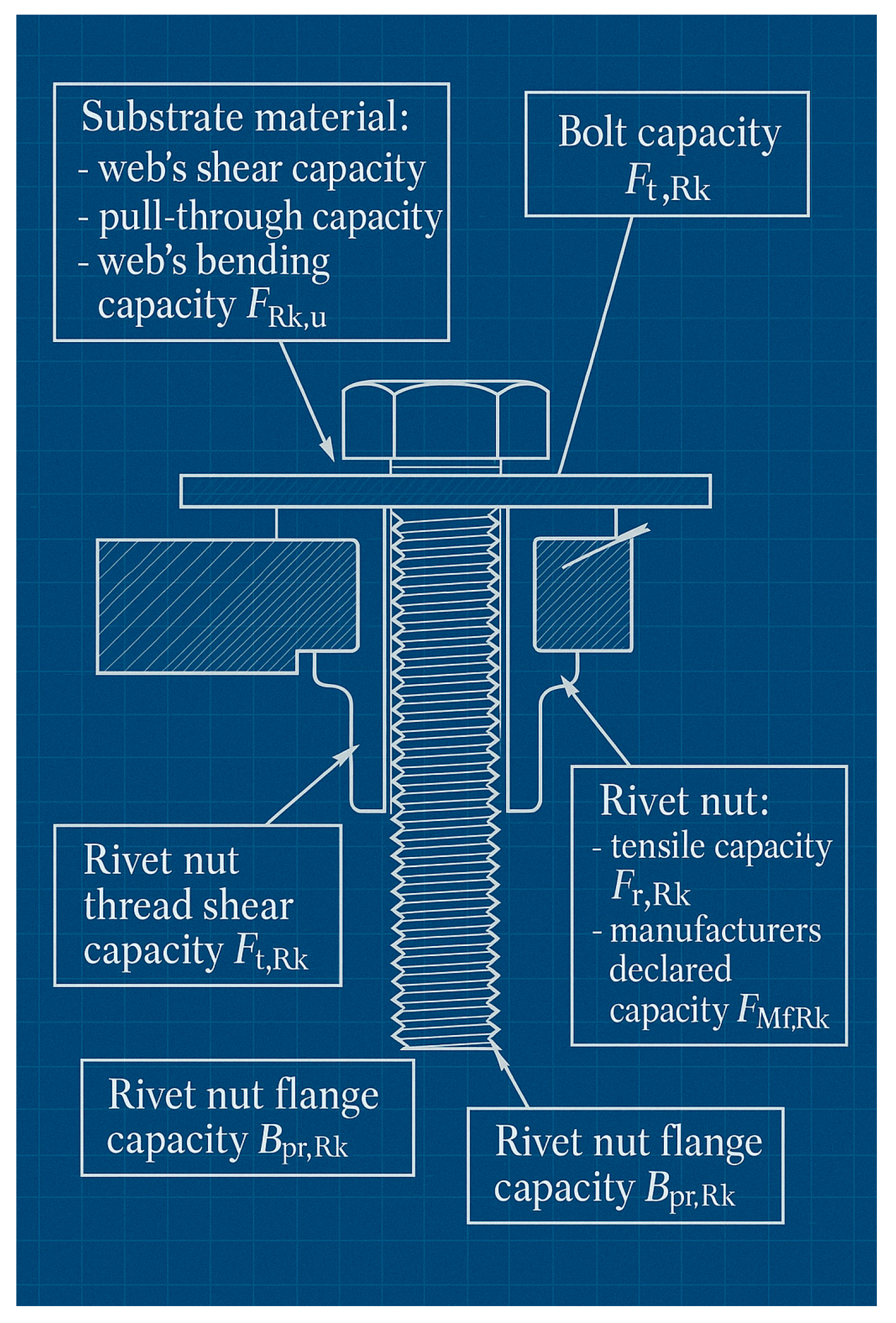 Substrate material:
- web's shear capacity
- pull-through capacity
- web's bending capacity $F_{Rk,u}$

Bolt capacity $F_{t,Rk}$

Rivet nut thread shear capacity $F_{t,Rk}$

Rivet nut:
- tensile capacity $F_{r,Rk}$
- manufacturers declared capacity $F_{Mf,Rk}$

Rivet nut flange capacity $B_{pr,Rk}$

Rivet nut flange capacity $B_{pr,Rk}$