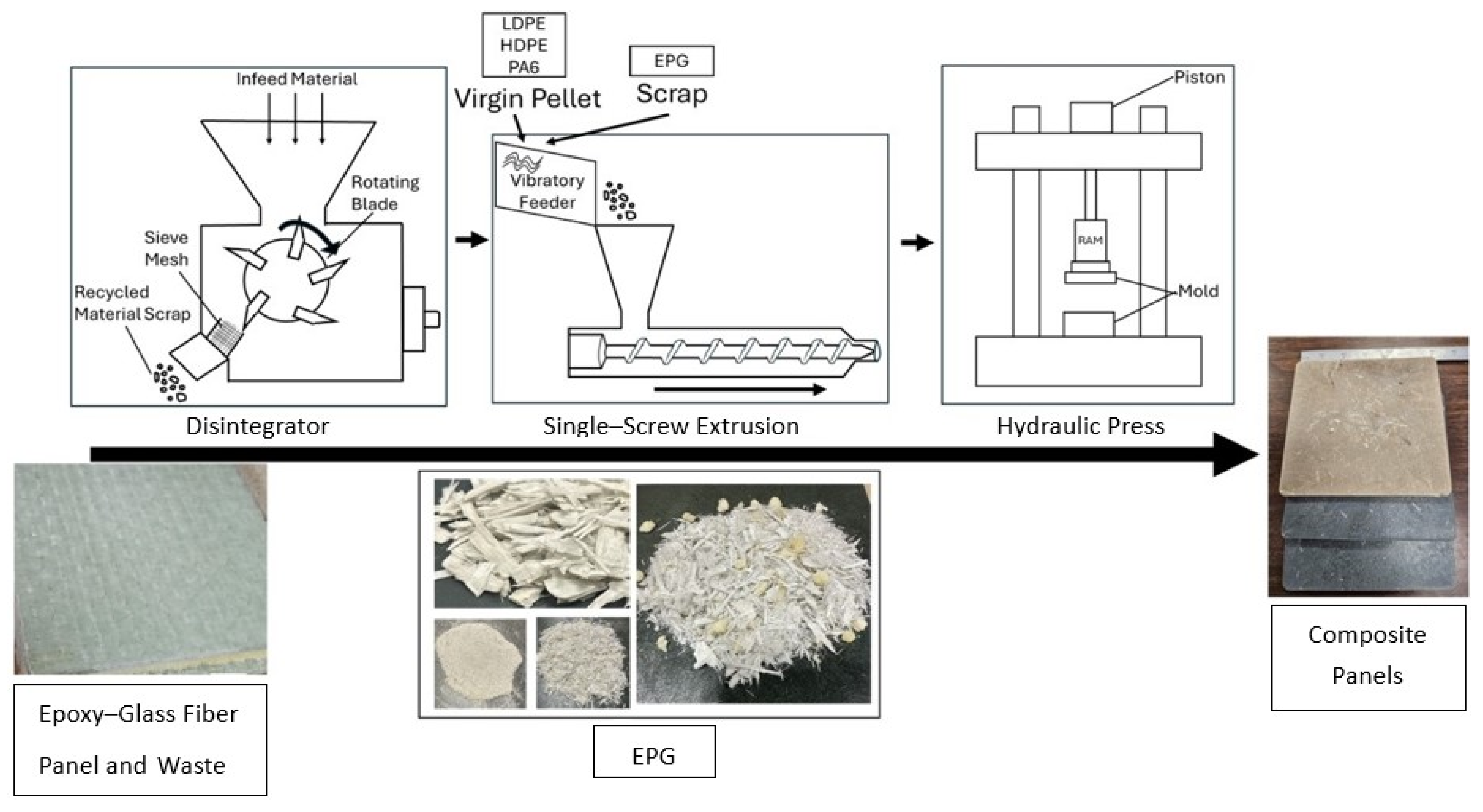 Infeed Material

Rotating Blade

Sieve Mesh

Recycled Material Scrap

Disintegrator

LDPE
HDPE
PA6

Virgin Pellet

EPG

Scrap

Vibratory Feeder

Single–Screw Extrusion

Piston

RAM

Mold

Hydraulic Press

Epoxy–Glass Fiber Panel and Waste

EPG

Composite Panels