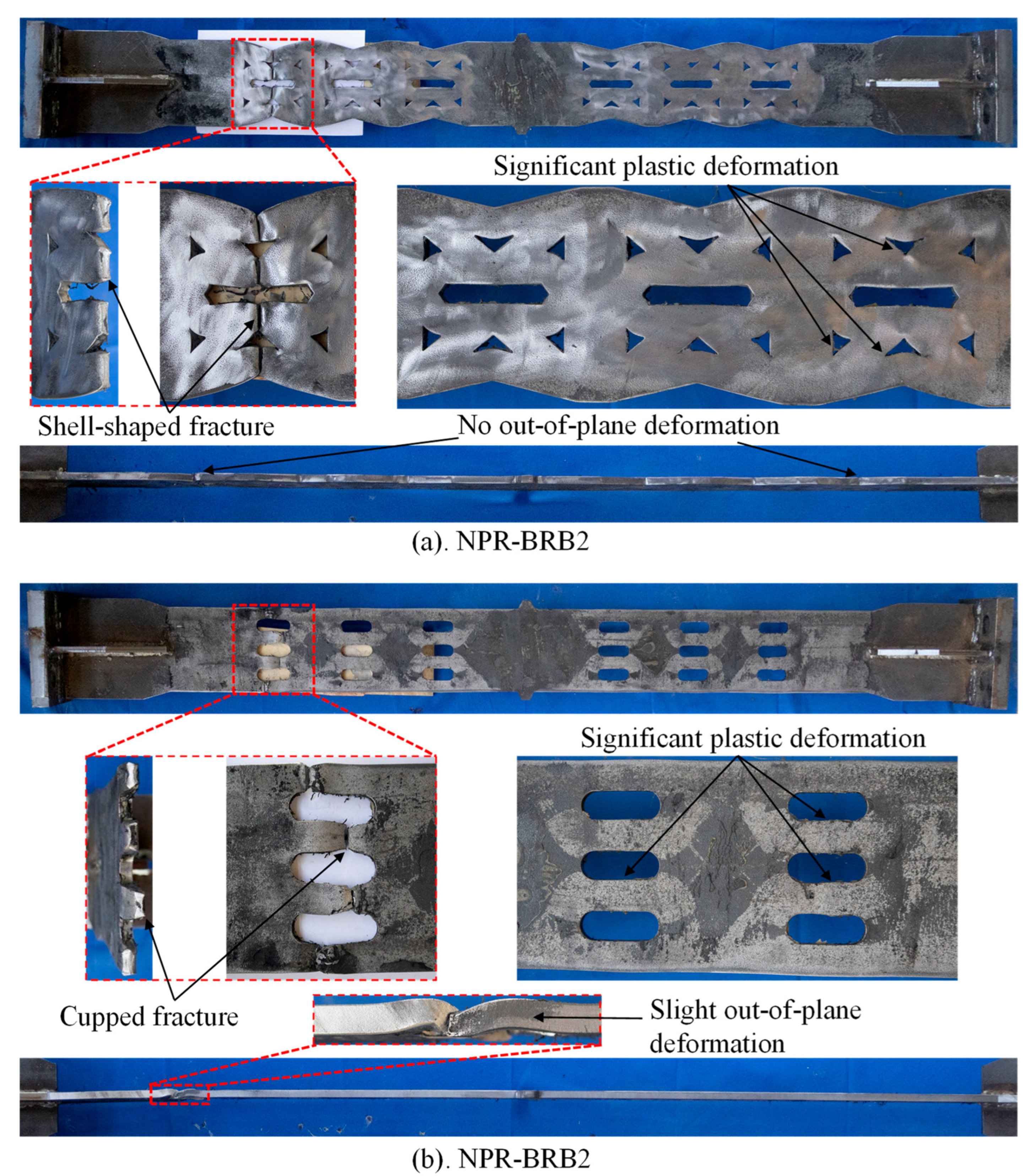 Significant plastic deformation

Shell-shaped fracture

No out-of-plane deformation

(a). NPR-BRB2

Significant plastic deformation

Cupped fracture

Slight out-of-plane deformation

(b). NPR-BRB2