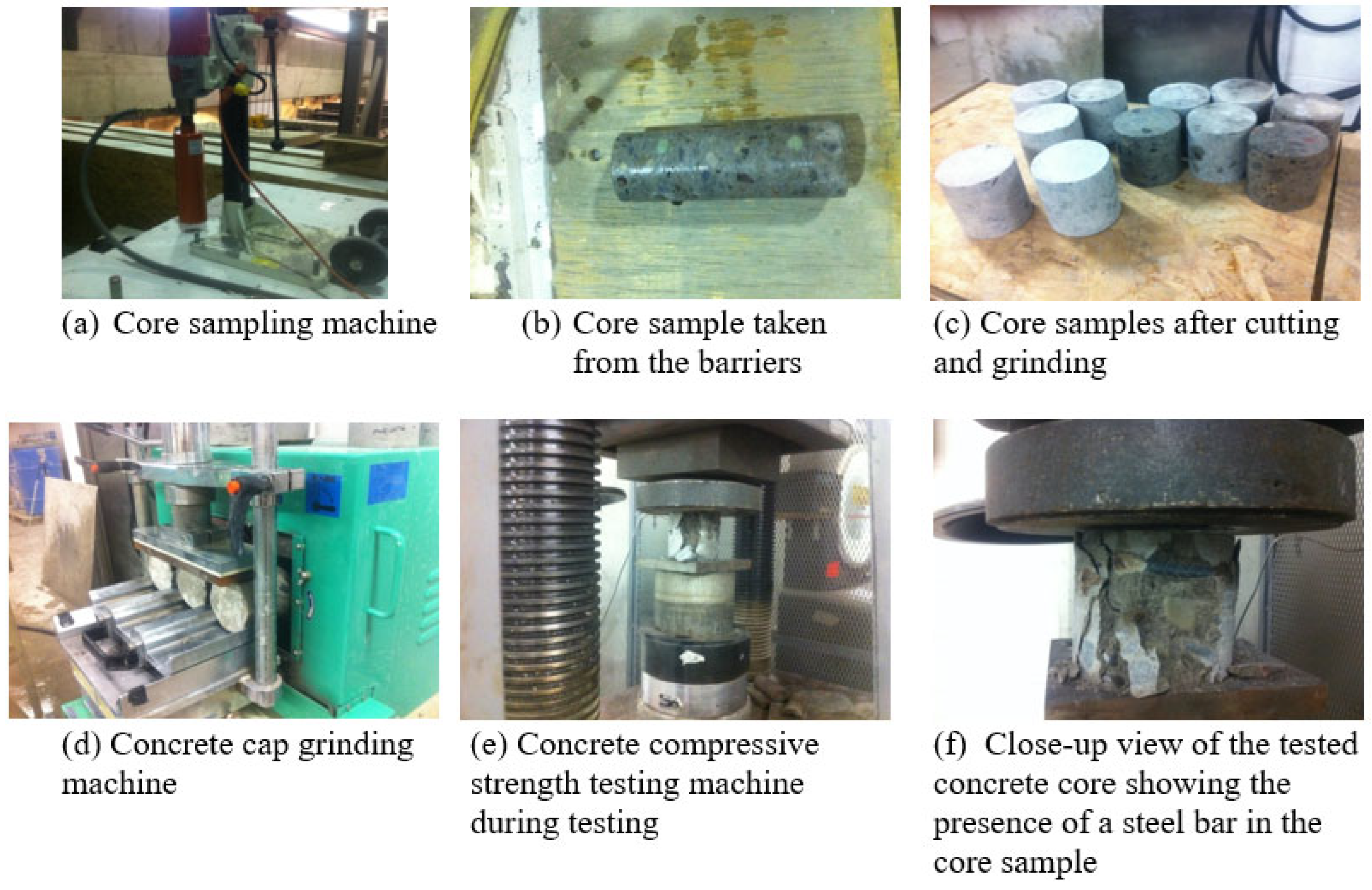 (a) Core sampling machine

(b) Core sample taken from the barriers

(c) Core samples after cutting and grinding

(d) Concrete cap grinding machine

(e) Concrete compressive strength testing machine during testing

(f) Close-up view of the tested concrete core showing the presence of a steel bar in the core sample