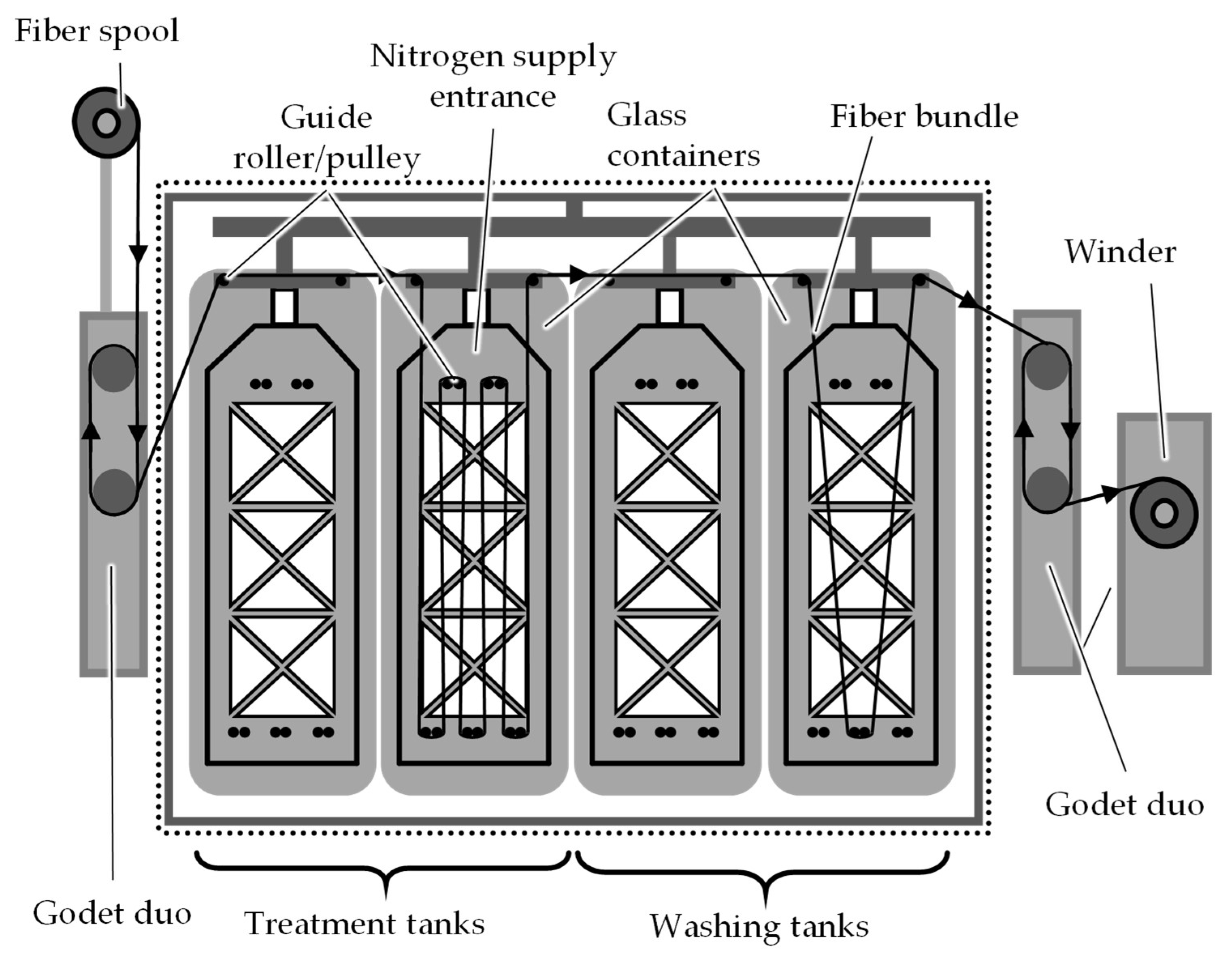 Fiber spool

Nitrogen supply entrance

Guide roller/pulley

Glass containers

Fiber bundle

Winder

Godet duo

Godet duo

Treatment tanks

Washing tanks