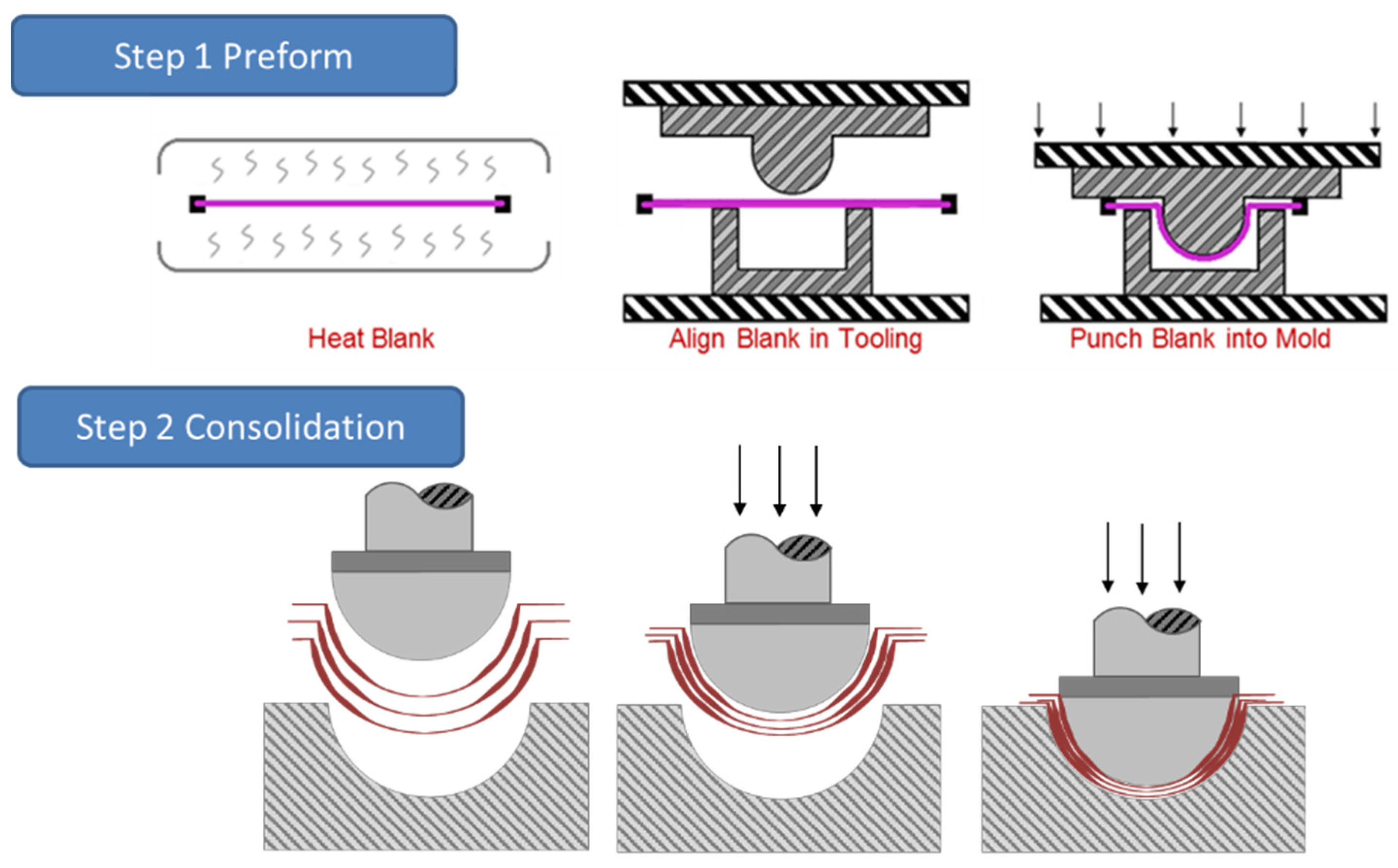 Step 1 Preform

Heat Blank

Align Blank in Tooling

Punch Blank into Mold

Step 2 Consolidation