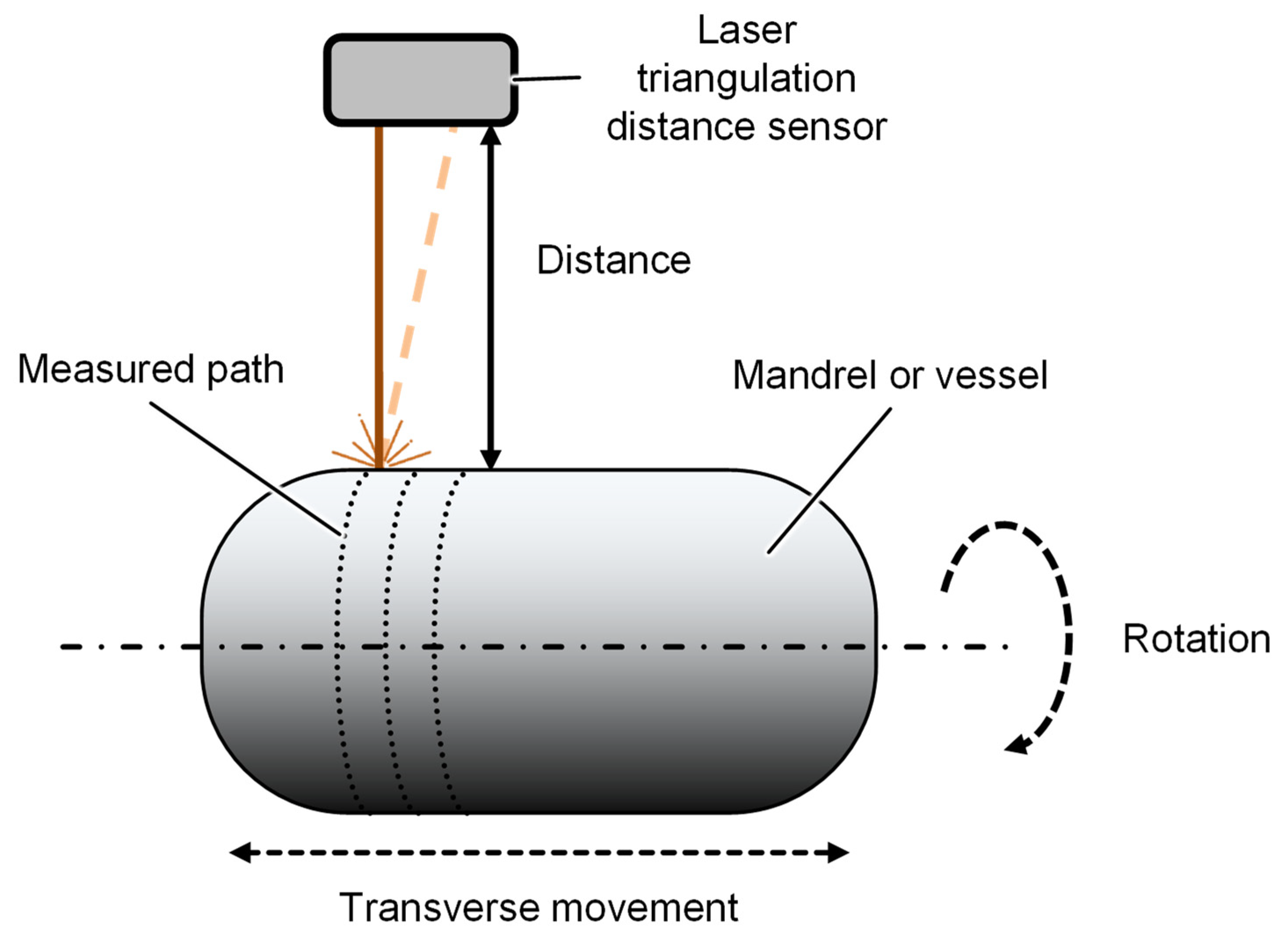 Laser triangulation distance sensor

Distance

Measured path

Mandrel or vessel

Rotation

Transverse movement