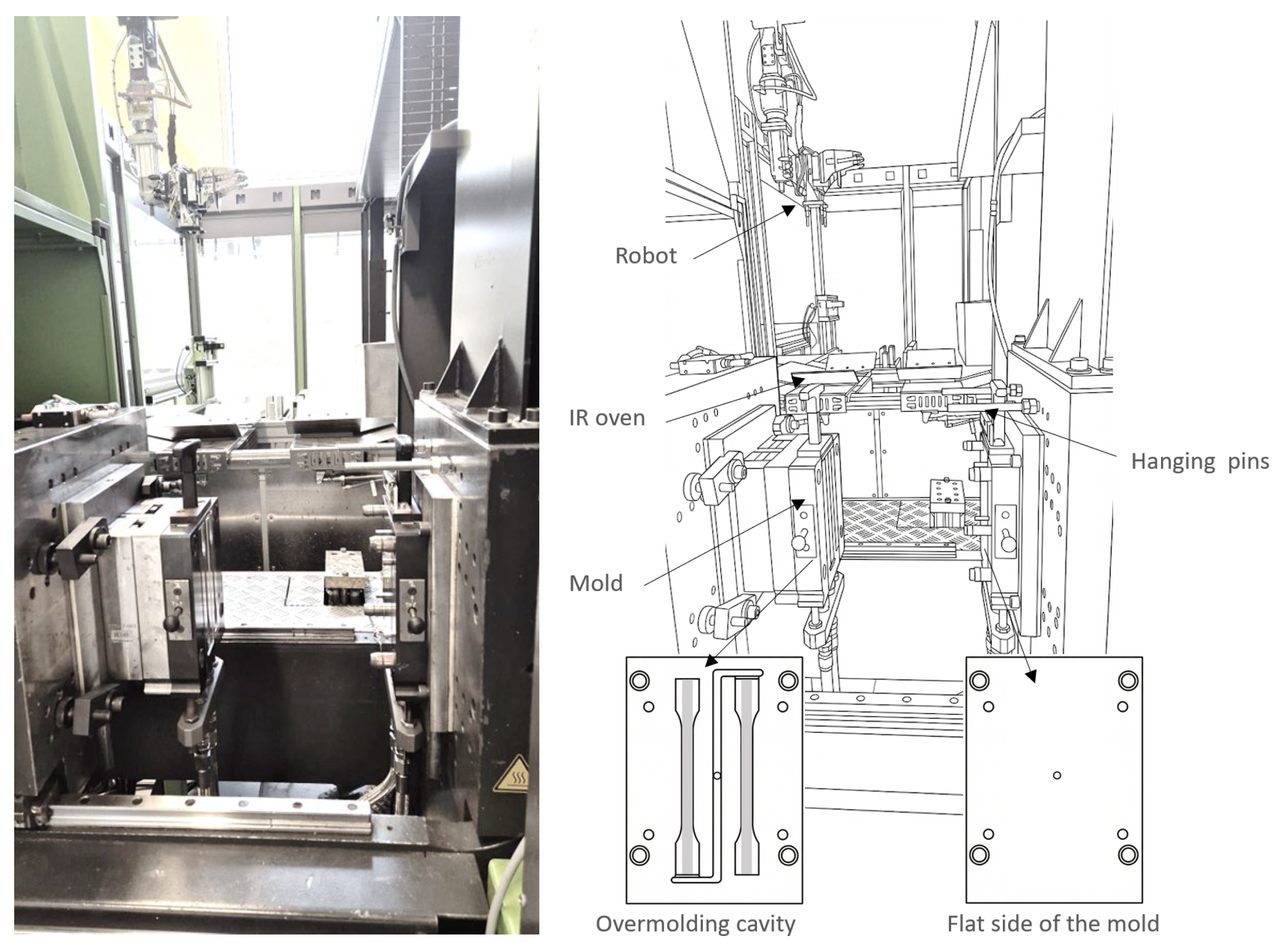 Robot

IR oven

Hanging pins

Mold

Overmolding cavity

Flat side of the mold