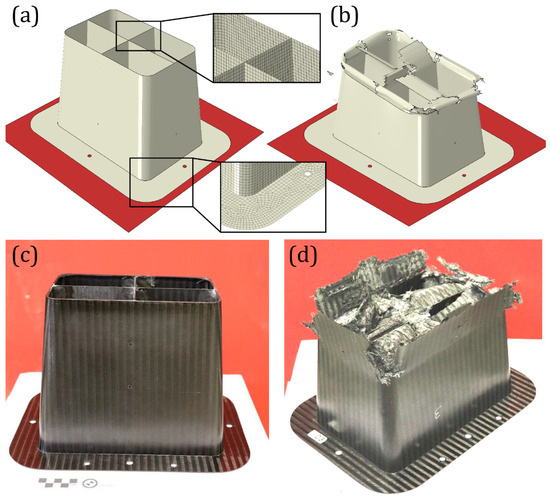 (a)

(b)

(c)

(d)

E