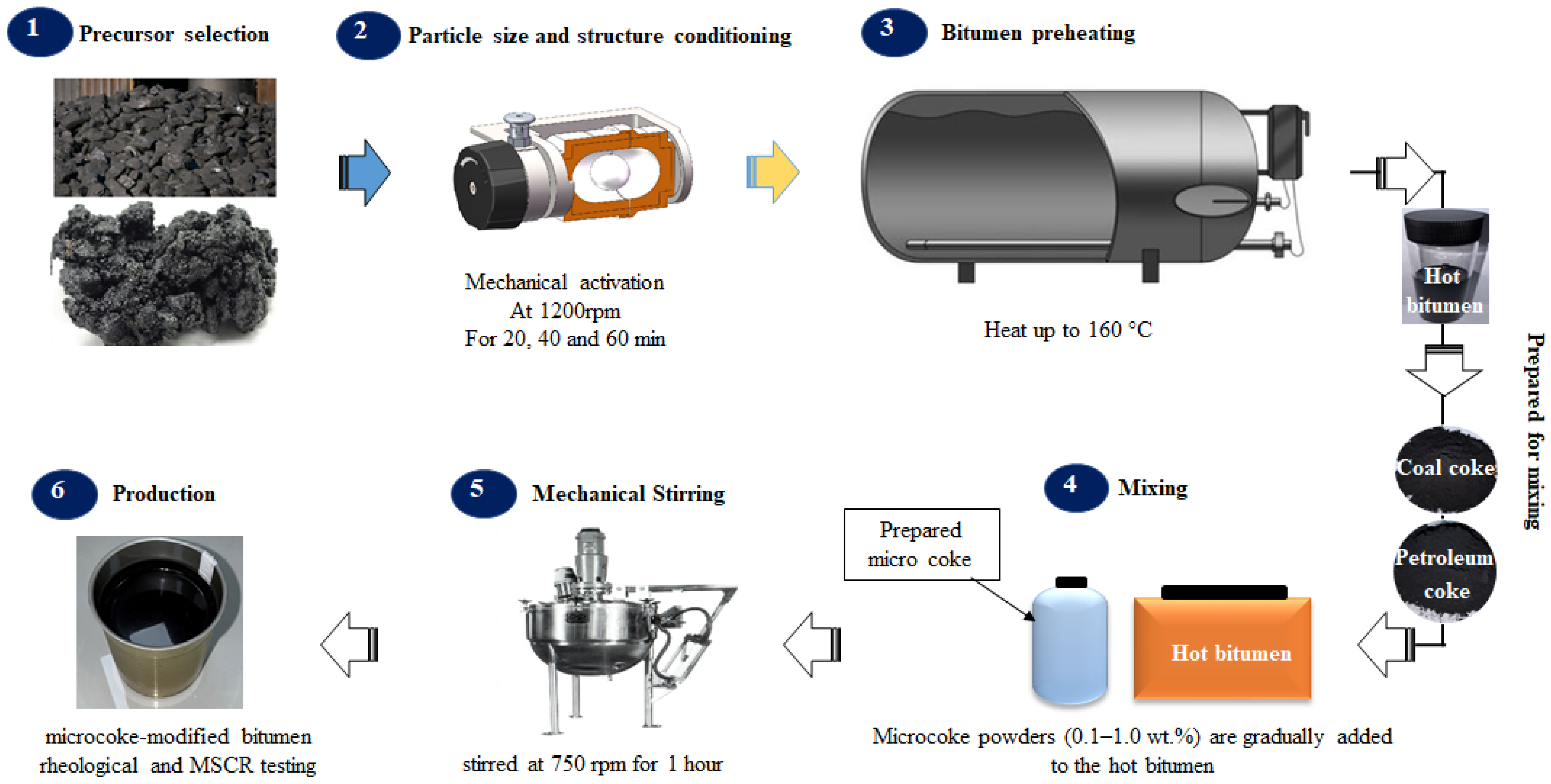 1 Precursor selection

2 Particle size and structure conditioning

Mechanical activation
At 1200rpm
For 20, 40 and 60 min

3 Bitumen preheating

Heat up to 160 °C

Hot bitumen

Prepared for mixing

Coal coke

Petroleum coke

4 Mixing

Prepared micro coke

Hot bitumen

Microcoke powders (0.1–1.0 wt.%) are gradually added to the hot bitumen

5 Mechanical Stirring

stirred at 750 rpm for 1 hour

6 Production

microcoke-modified bitumen
rheological and MSCR testing