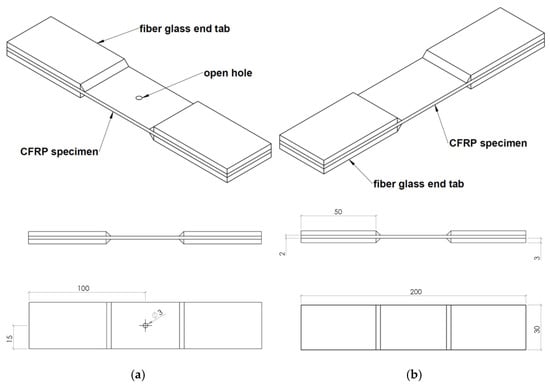 fiber glass end tab

open hole

CFRP specimen

CFRP specimen

fiber glass end tab

50

2

3

100

$\varnothing 3$

15

200

30

(a)

(b)