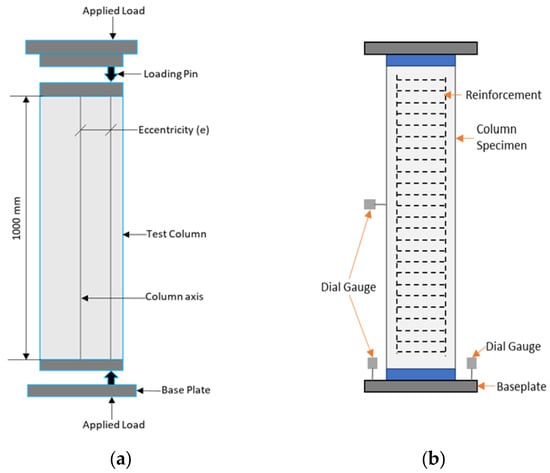 Applied Load

Loading Pin

Eccentricity (e)

1000 mm

Test Column

Column axis

Base Plate

Applied Load

(a)

Reinforcement

Column Specimen

Dial Gauge

Dial Gauge

Baseplate

(b)