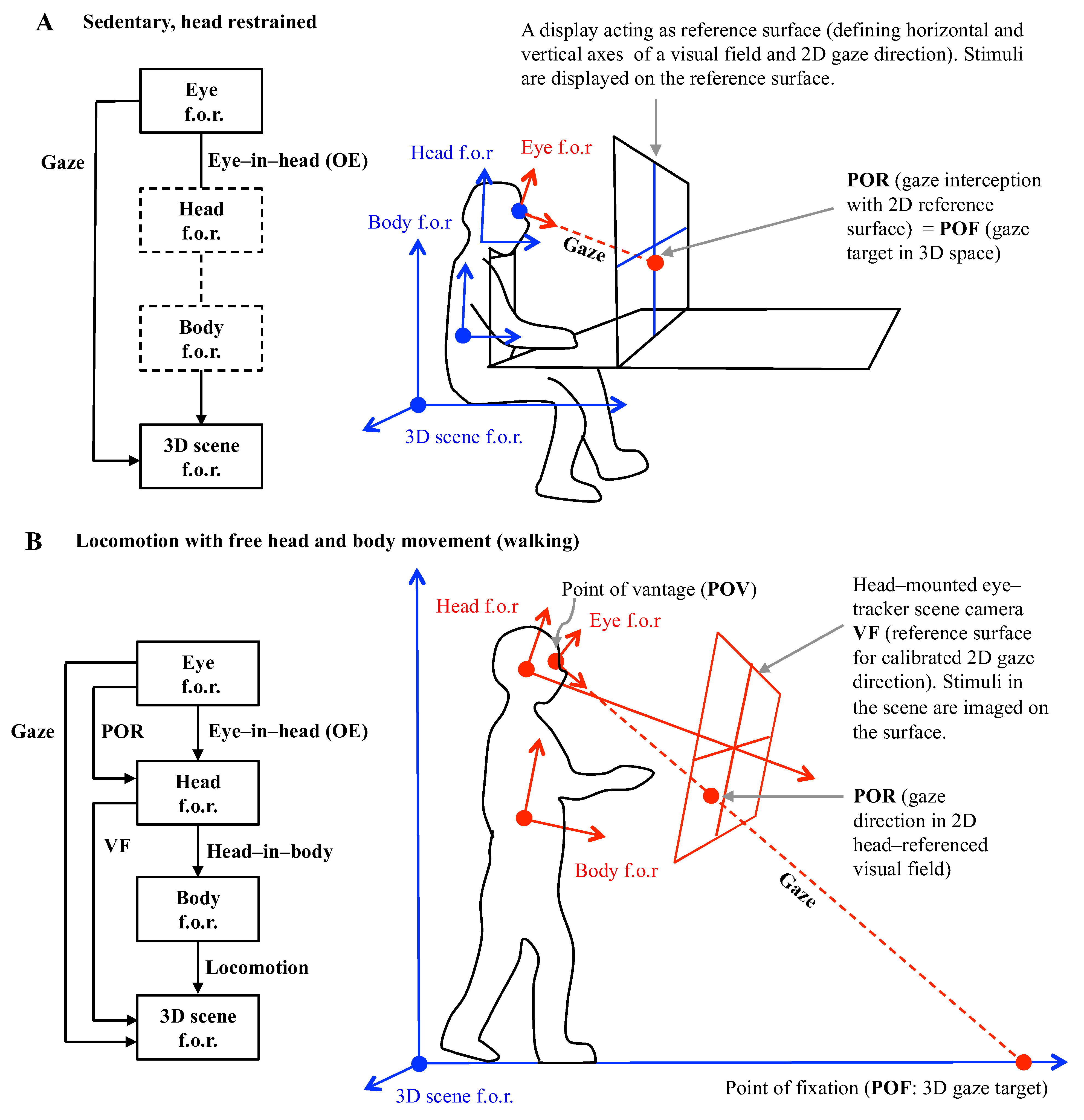 A Sedentary, head restrained

Eye f.o.r.

Gaze

Eye–in–head (OE)

Head f.o.r.

Body f.o.r.

3D scene f.o.r.

A display acting as reference surface (defining horizontal and vertical axes of a visual field and 2D gaze direction). Stimuli are displayed on the reference surface.

Head f.o.r

Eye f.o.r

Body f.o.r

Gaze

POR (gaze interception with 2D reference surface) = POF (gaze target in 3D space)

3D scene f.o.r.

B Locomotion with free head and body movement (walking)

Eye f.o.r.

Gaze

POR

Eye–in–head (OE)

Head f.o.r.

VF

Head–in–body

Body f.o.r.

Locomotion

3D scene f.o.r.

Head f.o.r

Point of vantage (POV)

Eye f.o.r

Head–mounted eye–tracker scene camera VF (reference surface for calibrated 2D gaze direction). Stimuli in the scene are imaged on the surface.

POR (gaze direction in 2D head–referenced visual field)

Body f.o.r

Gaze

3D scene f.o.r.

Point of fixation (POF: 3D gaze target)