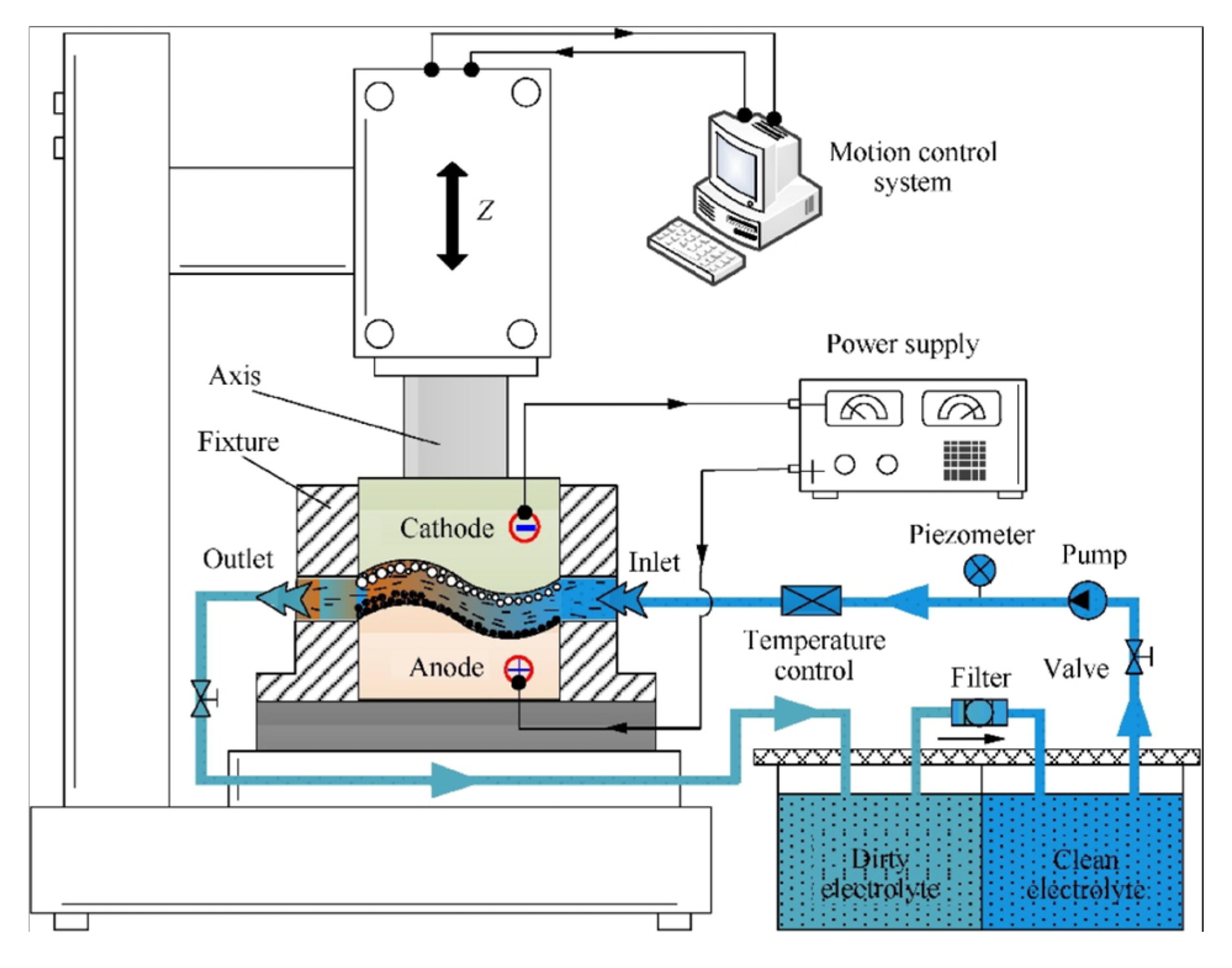 Motion control system

Z

Power supply

Axis

Fixture

Cathode

Outlet

Inlet

Piezometer

Pump

Temperature control

Anode

Filter

Valve

Dirty electrolyte

Clean electrolyte