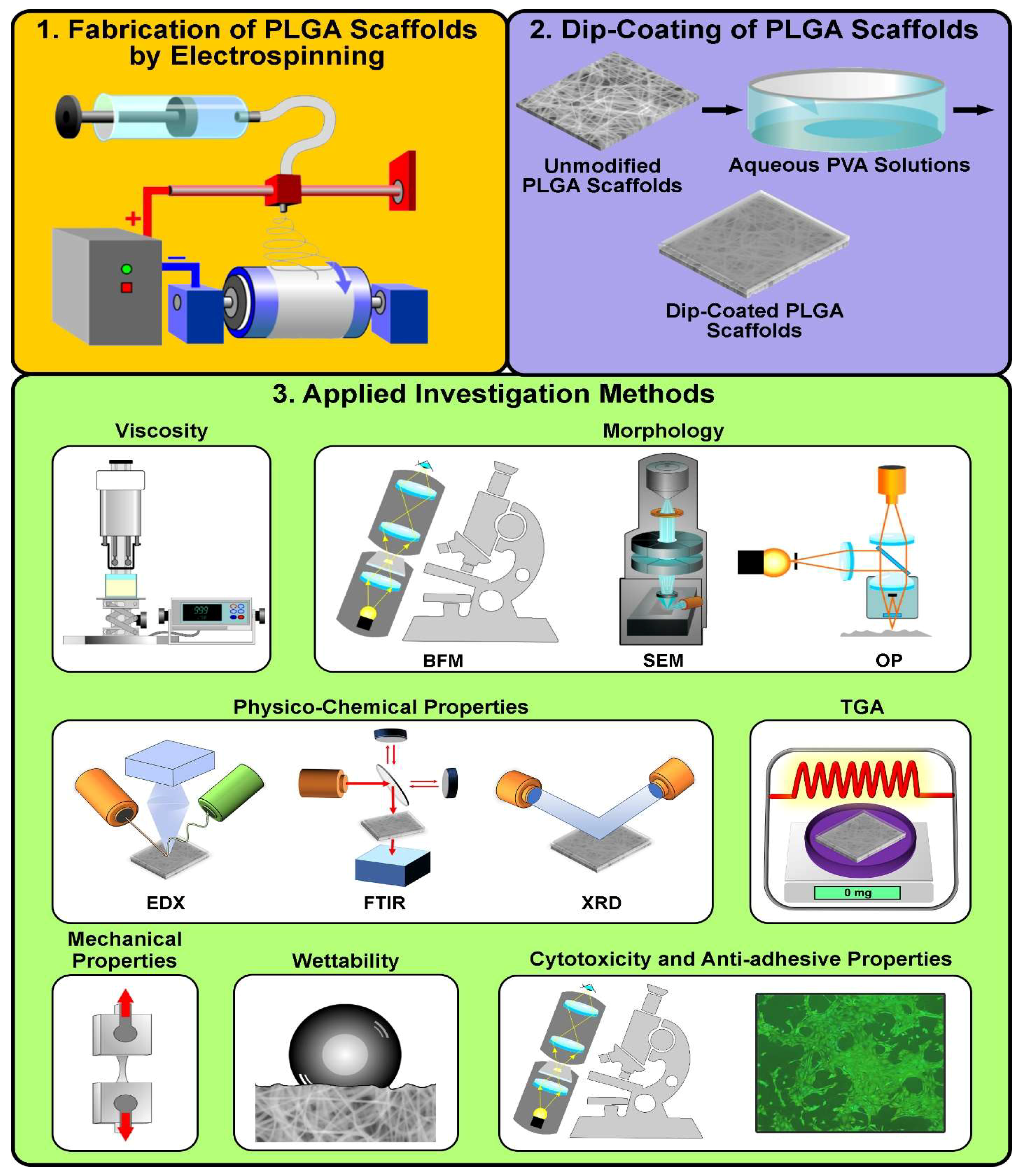 1. Fabrication of PLGA Scaffolds by Electrospinning

+

−

2. Dip-Coating of PLGA Scaffolds

Unmodified PLGA Scaffolds

Aqueous PVA Solutions

Dip-Coated PLGA Scaffolds

3. Applied Investigation Methods

Viscosity

999

Morphology

BFM

SEM

OP

Physico-Chemical Properties

EDX

FTIR

XRD

TGA

0 mg

Mechanical Properties

Wettability

Cytotoxicity and Anti-adhesive Properties