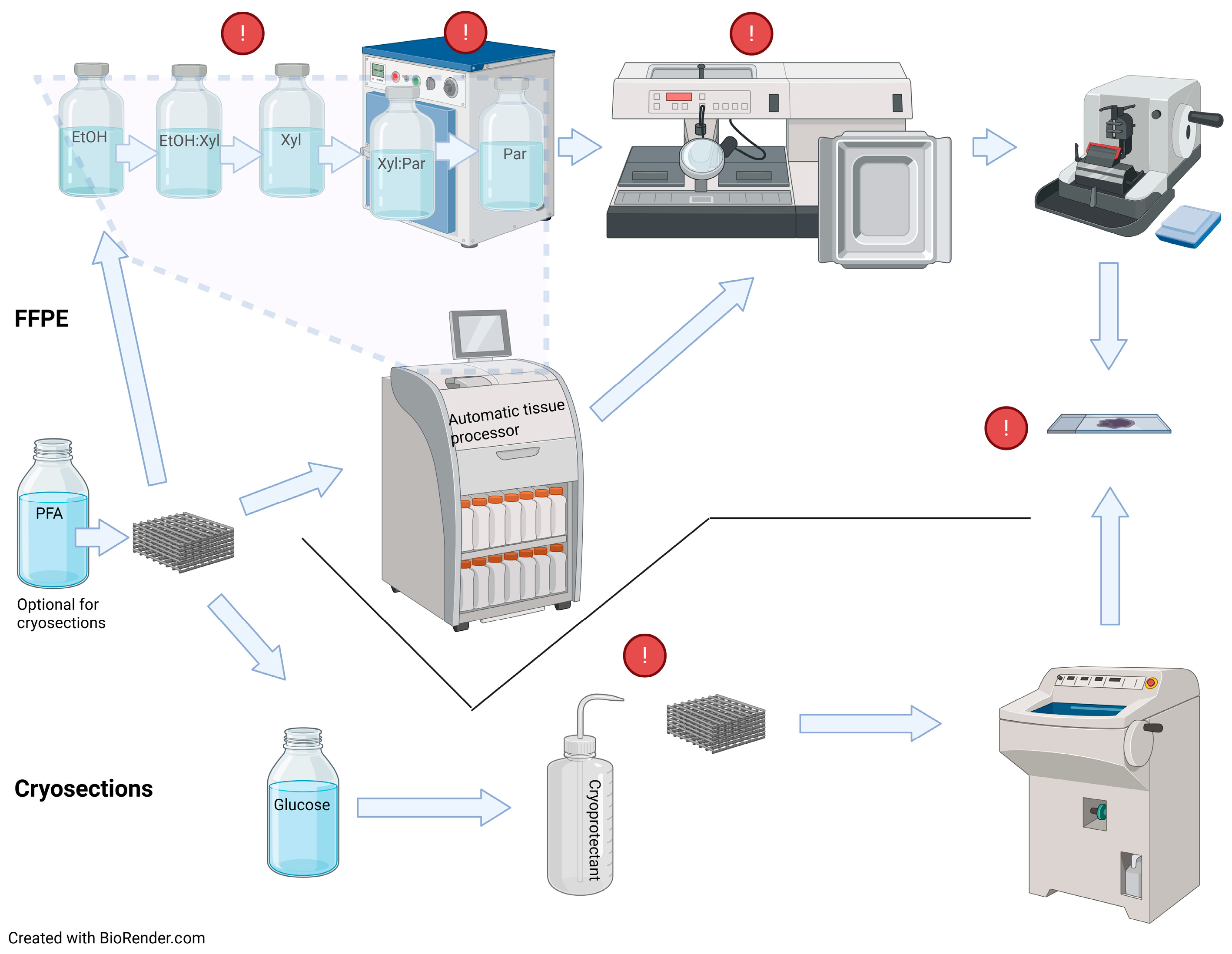 !

!

!

EtOH

EtOH:Xyl

Xyl

Xyl:Par

Par

FFPE

Automatic tissue processor

!

PFA

Optional for cryosections

!

Cryosections

Glucose

Cryoprotectant

Created with BioRender.com