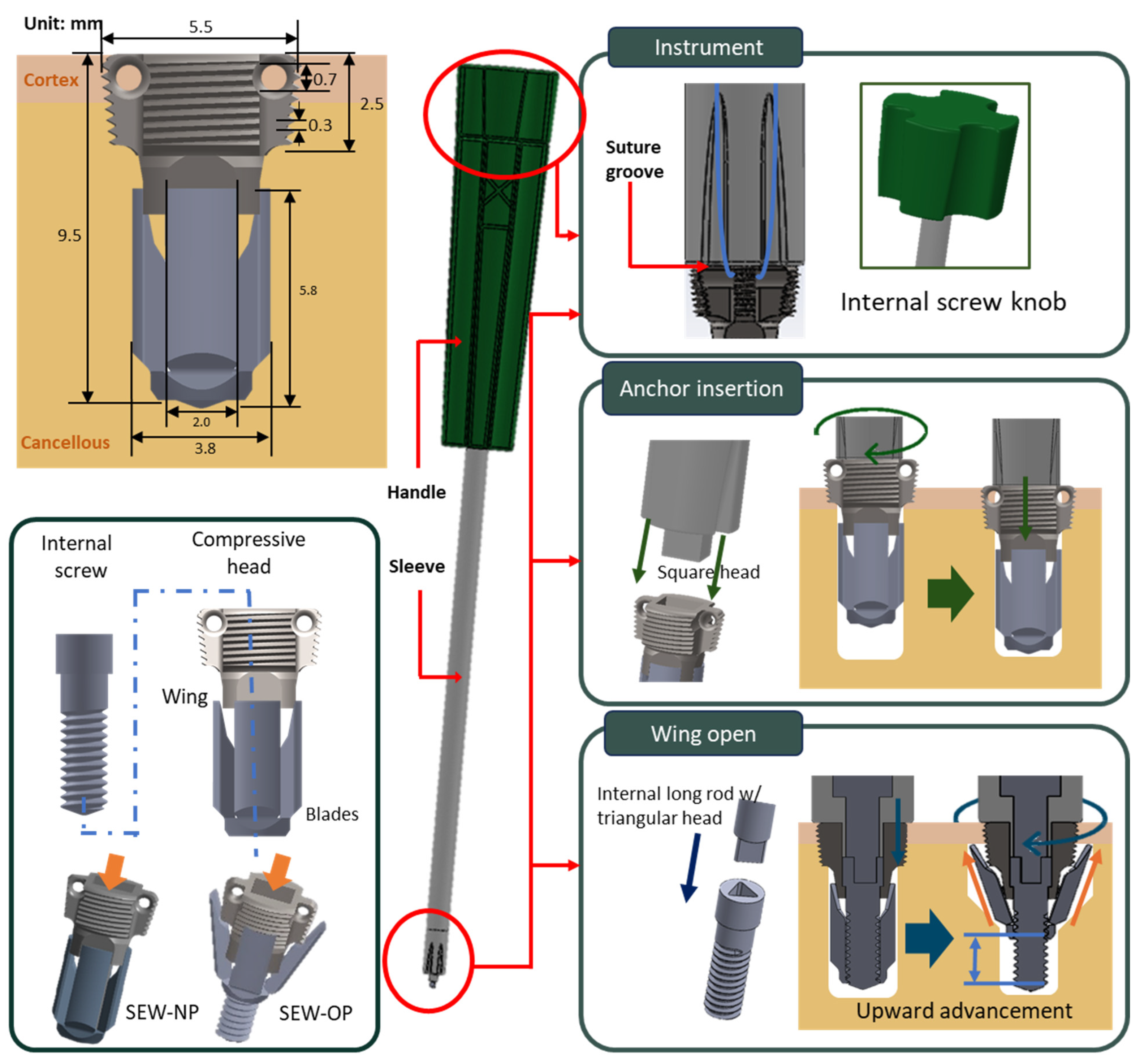 Unit: mm
5.5
Cortex
0.7
2.5
0.3
9.5
5.8
2.0
3.8
Cancellous

Internal screw
Compressive head
Wing
Blades
SEW-NP
SEW-OP

Handle
Sleeve

Instrument
Suture groove
Internal screw knob

Anchor insertion
Square head

Wing open
Internal long rod w/ triangular head
Upward advancement