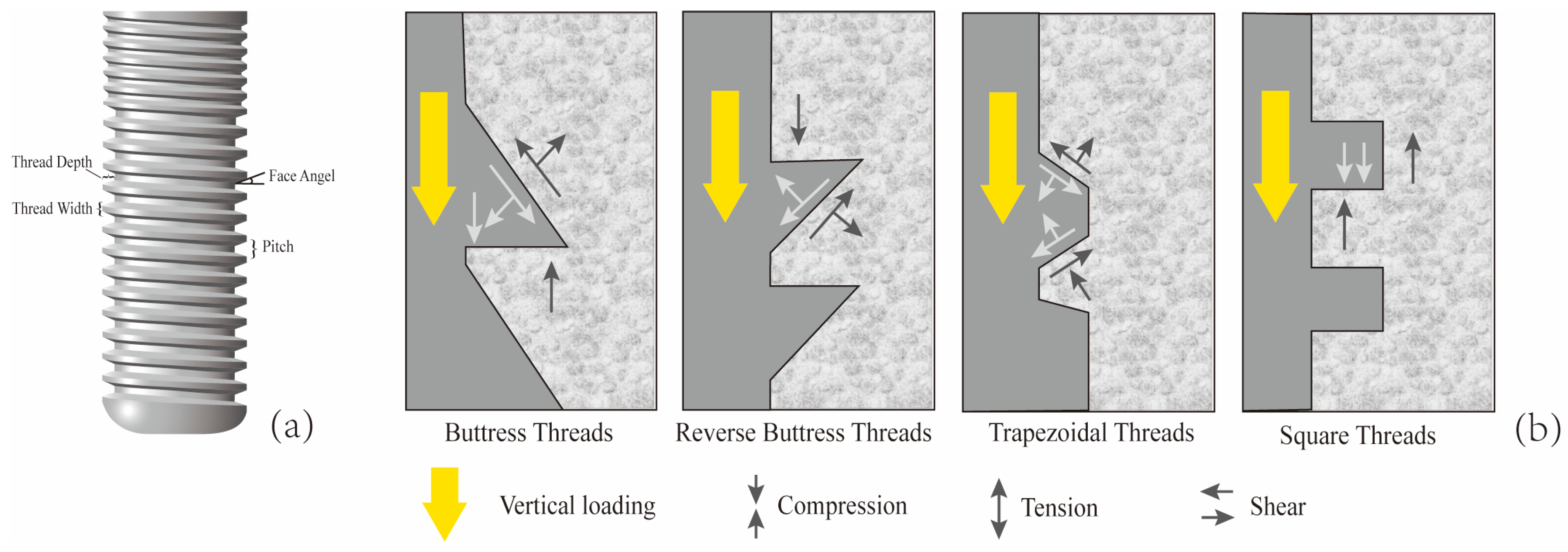 Thread Depth
Face Angel
Thread Width
Pitch
(a)

Buttress Threads
Reverse Buttress Threads
Trapezoidal Threads
Square Threads
(b)

Vertical loading
Compression
Tension
Shear