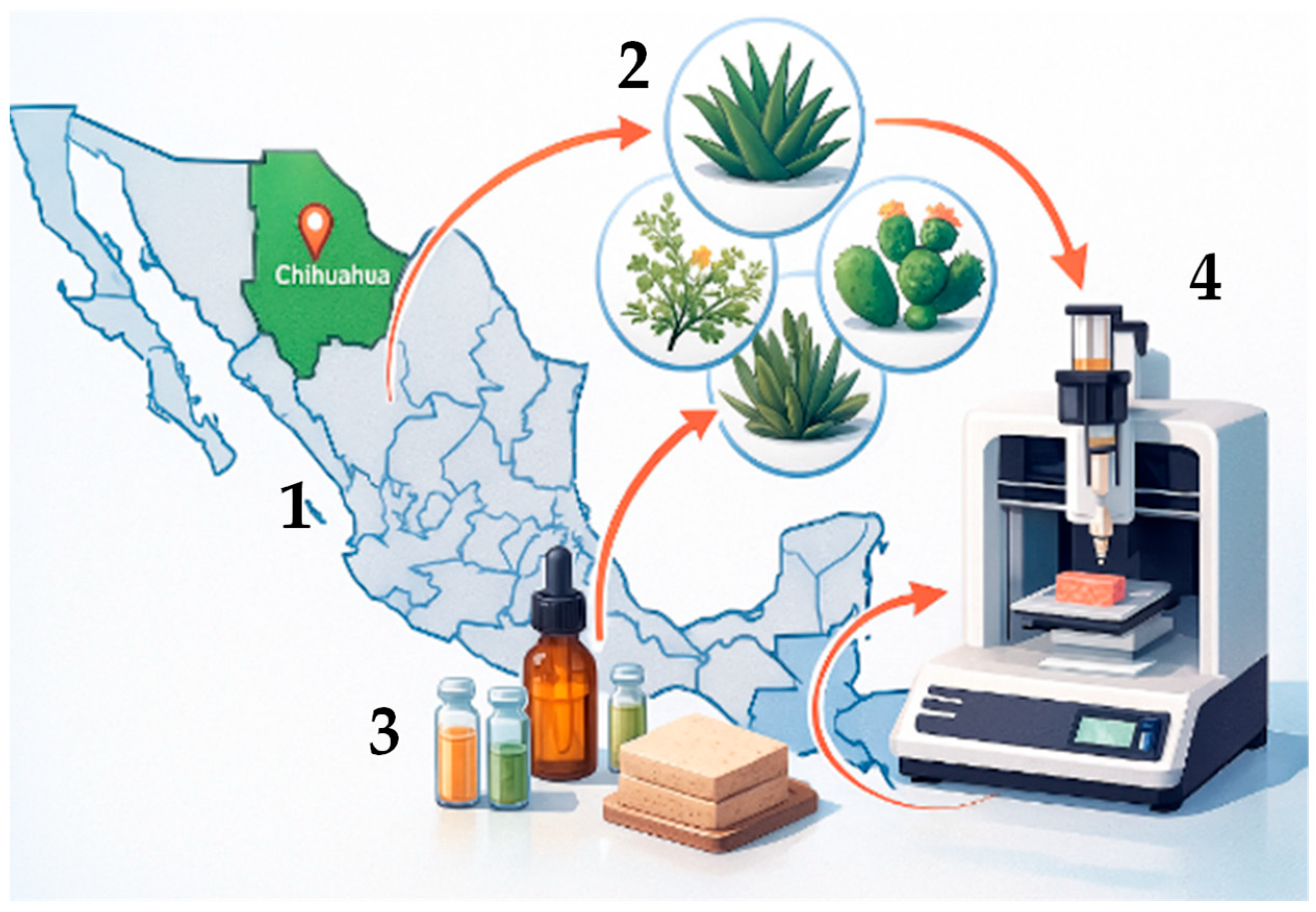 2

Chihuahua

4

1

3