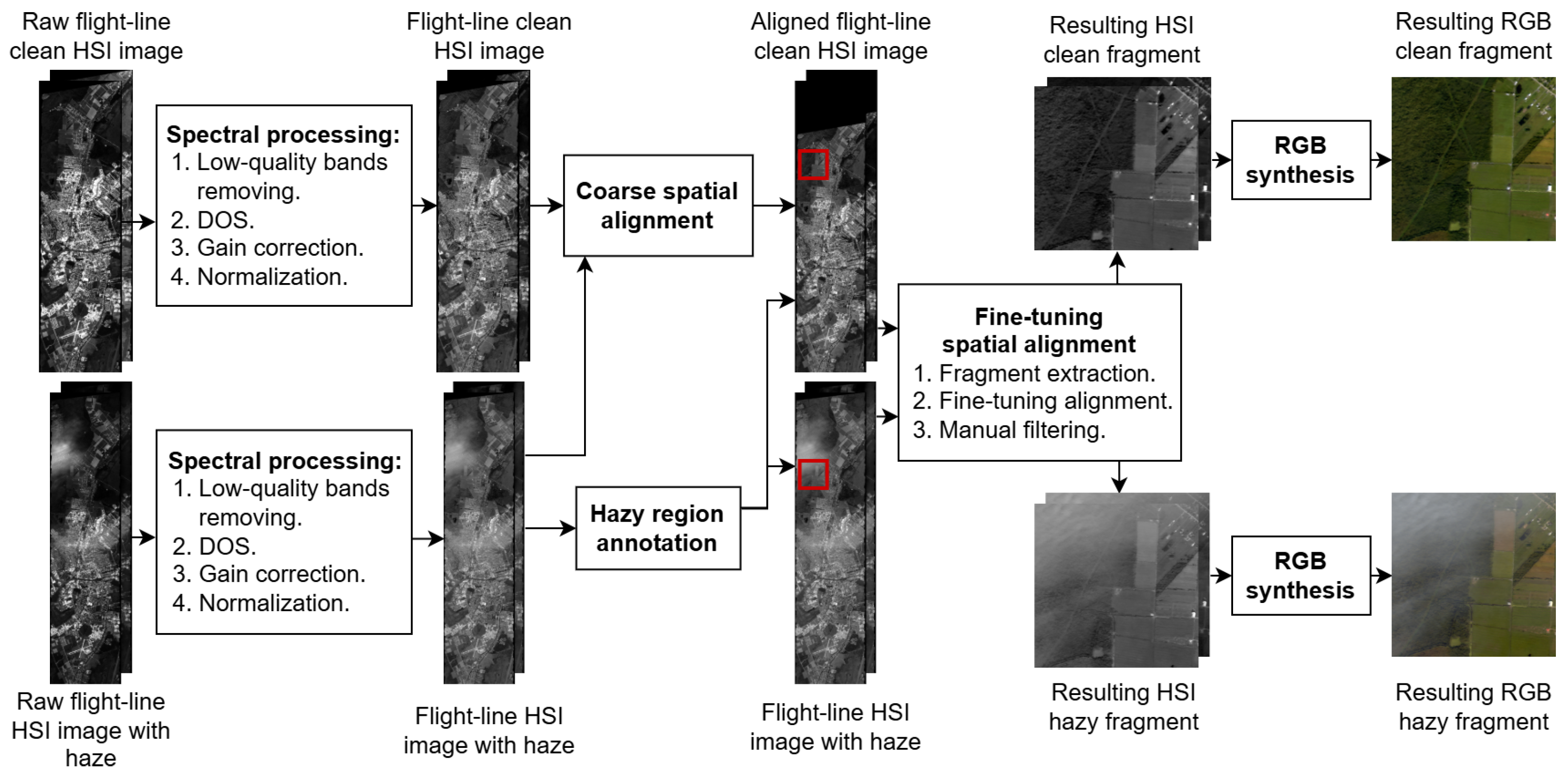 Raw flight-line clean HSI image

Spectral processing:
1. Low-quality bands removing.
2. DOS.
3. Gain correction.
4. Normalization.

Flight-line clean HSI image

Coarse spatial alignment

Aligned flight-line clean HSI image

Resulting HSI clean fragment

RGB synthesis

Resulting RGB clean fragment

Fine-tuning spatial alignment
1. Fragment extraction.
2. Fine-tuning alignment.
3. Manual filtering.

Spectral processing:
1. Low-quality bands removing.
2. DOS.
3. Gain correction.
4. Normalization.

Hazy region annotation

RGB synthesis

Raw flight-line HSI image with haze

Flight-line HSI image with haze

Flight-line HSI image with haze

Resulting HSI hazy fragment

Resulting RGB hazy fragment