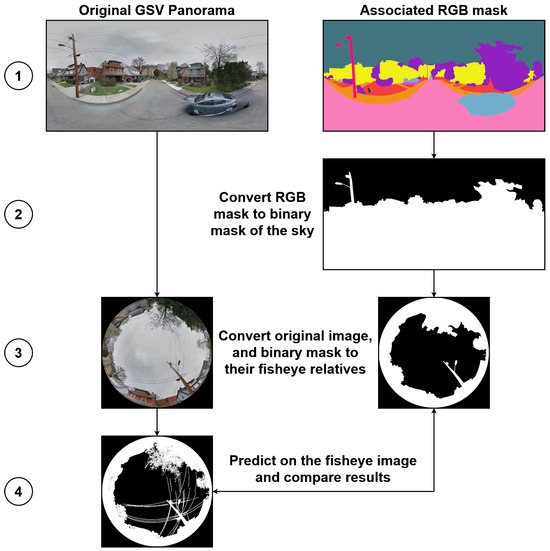 Original GSV Panorama

Associated RGB mask

1

2

Convert RGB mask to binary mask of the sky

3

Convert original image, and binary mask to their fisheye relatives

4

Predict on the fisheye image and compare results