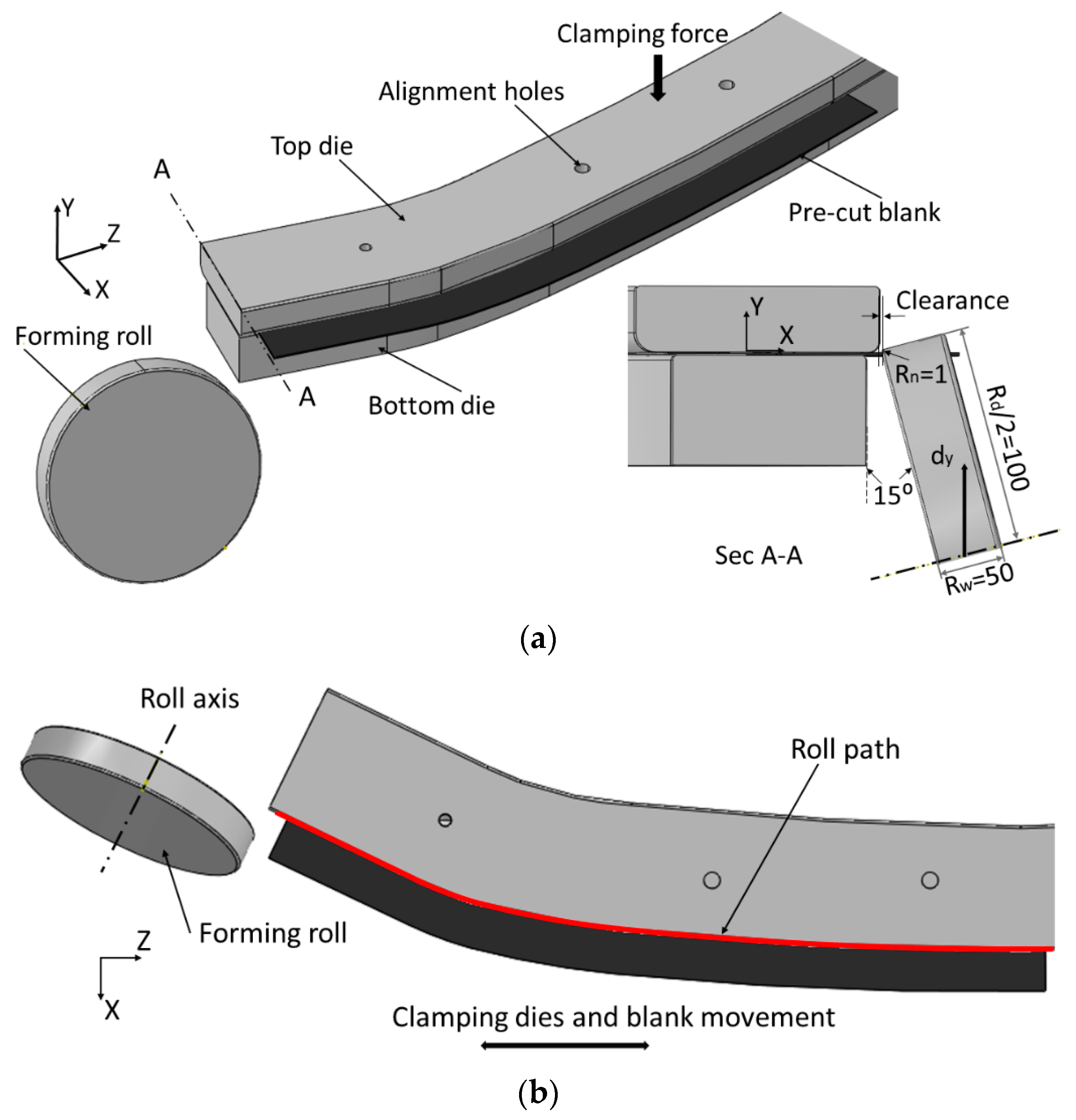 Clamping force

Alignment holes

Top die

A

Pre-cut blank

Y

Z

X

Forming roll

A

Bottom die

Y

X

Clearance

$R_n=1$

$R_d/2=100$

$d_y$

$15^o$

Sec A-A

$R_w=50$

(a)

Roll axis

Roll path

Forming roll

Z

X

Clamping dies and blank movement

(b)