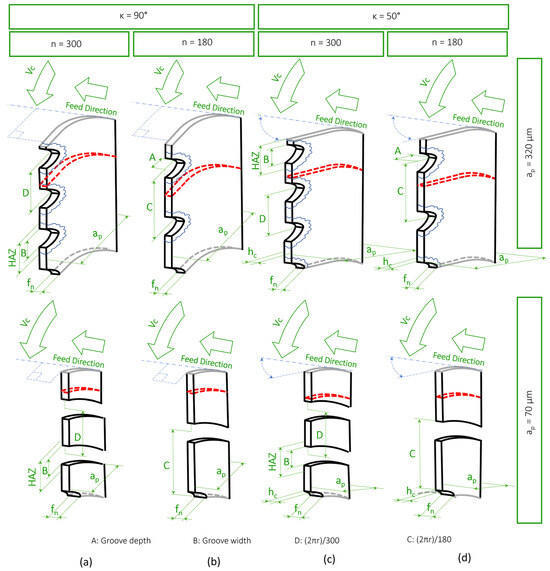 κ = 90°

κ = 50°

n = 300

n = 180

n = 300

n = 180

$a_p$ = 320 µm

$V_c$ Feed Direction D HAZ B $a_p$ $f_n$

$V_c$ Feed Direction A C $a_p$ $f_n$

$V_c$ Feed Direction HAZ B D $h_c$ $a_p$ $f_n$

$V_c$ Feed Direction A C $h_c$ $a_p$ $f_n$

$a_p$ = 70 µm

$V_c$ Feed Direction D HAZ B $a_p$ $f_n$

$V_c$ Feed Direction C $a_p$ $f_n$

$V_c$ Feed Direction D HAZ B $h_c$ $a_p$ $f_n$

$V_c$ Feed Direction C $h_c$ $a_p$ $f_n$

A: Groove depth

B: Groove width

D: (2πr)/300

C: (2πr)/180

(a)

(b)

(c)

(d)