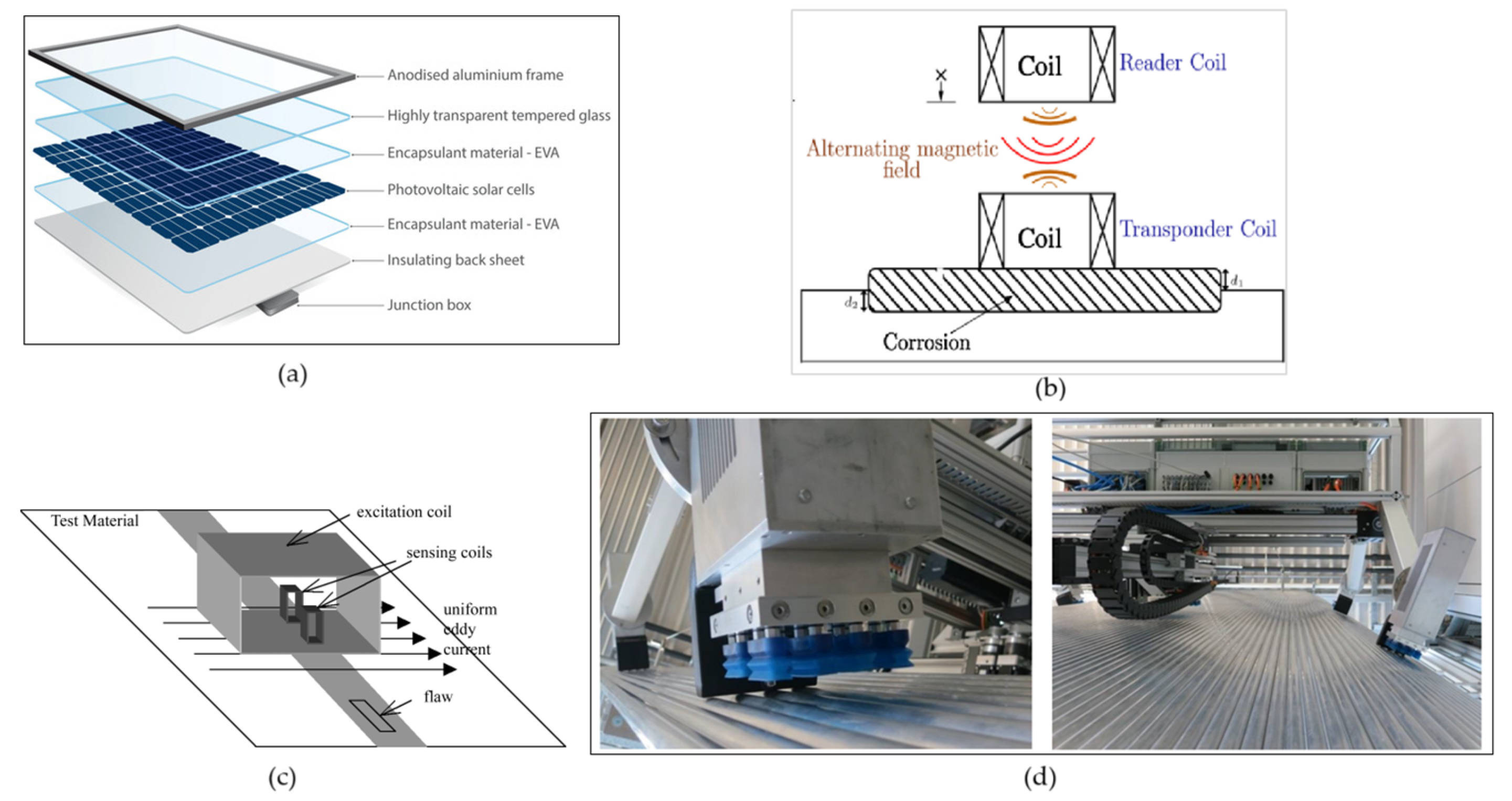 Anodised aluminium frame
Highly transparent tempered glass
Encapsulant material - EVA
Photovoltaic solar cells
Encapsulant material - EVA
Insulating back sheet
Junction box

(a)

x
Coil
Reader Coil
Alternating magnetic field
Coil
Transponder Coil
$d_1$
$d_2$
Corrosion

(b)

Test Material
excitation coil
sensing coils
uniform eddy current
flaw

(c)

(d)