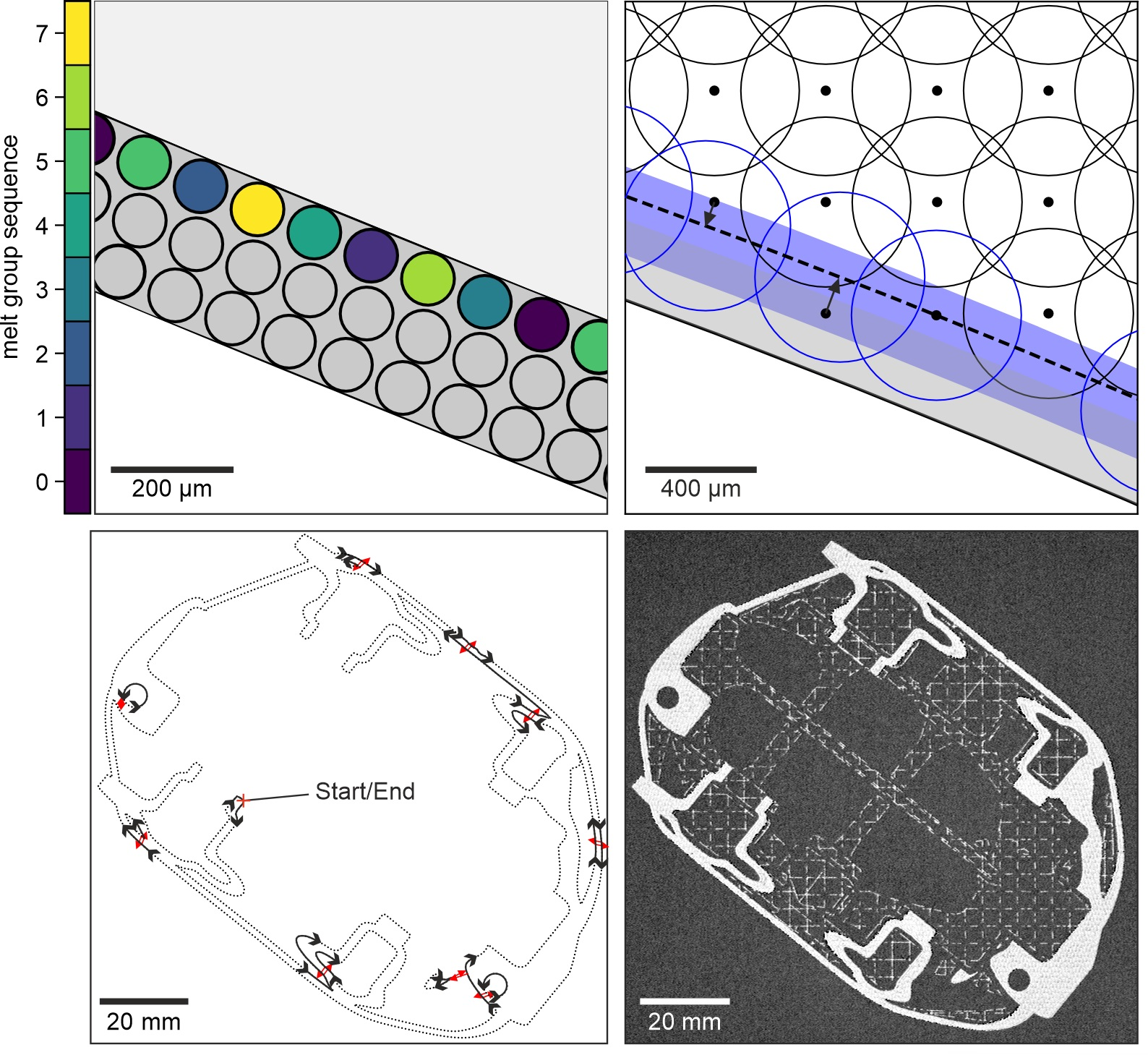 melt group sequence
7
6
5
4
3
2
1
0
200 μm
400 μm
Start/End
20 mm
20 mm