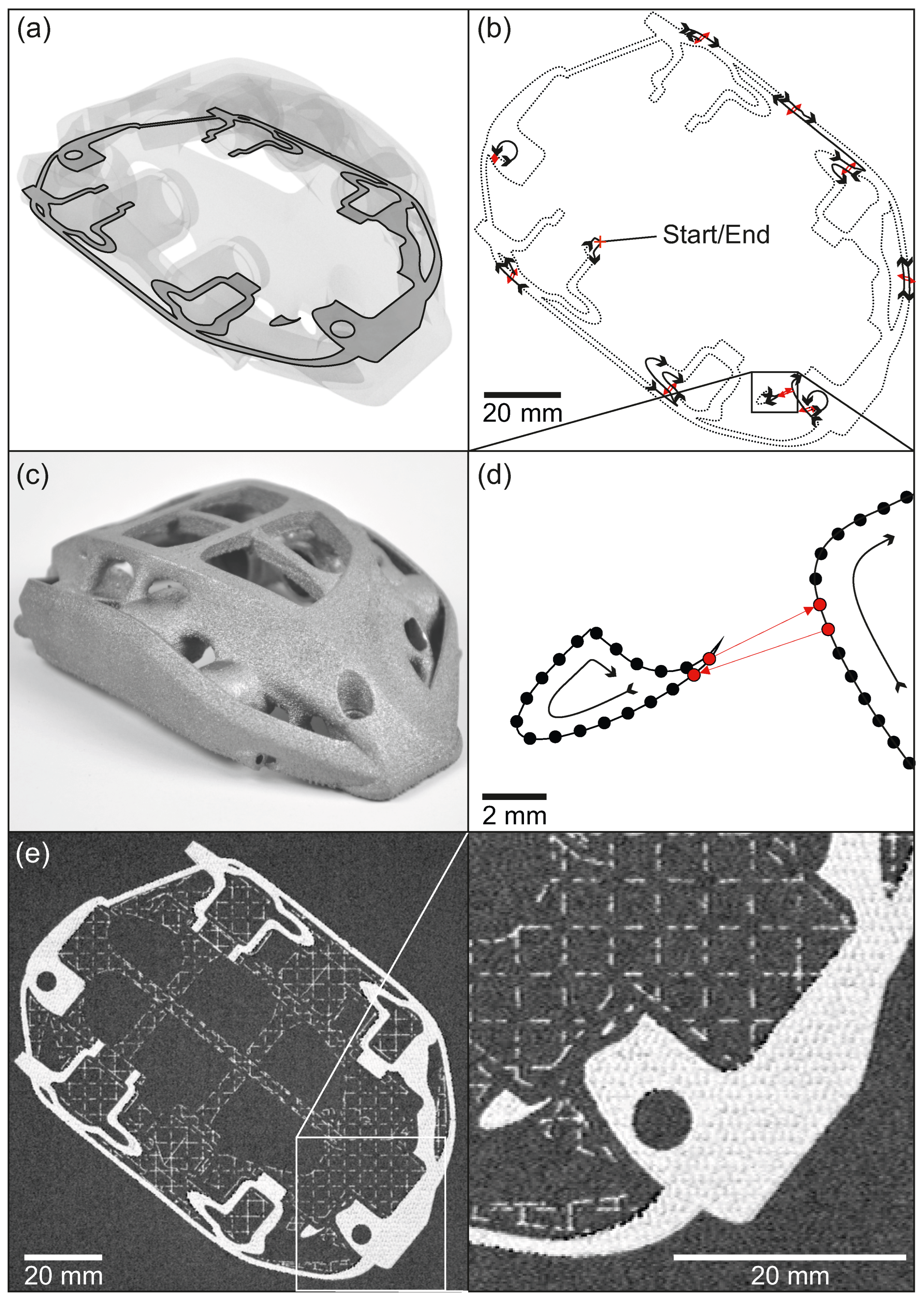 (a)

(b)

Start/End

20 mm

(c)

(d)

2 mm

(e)

20 mm

20 mm