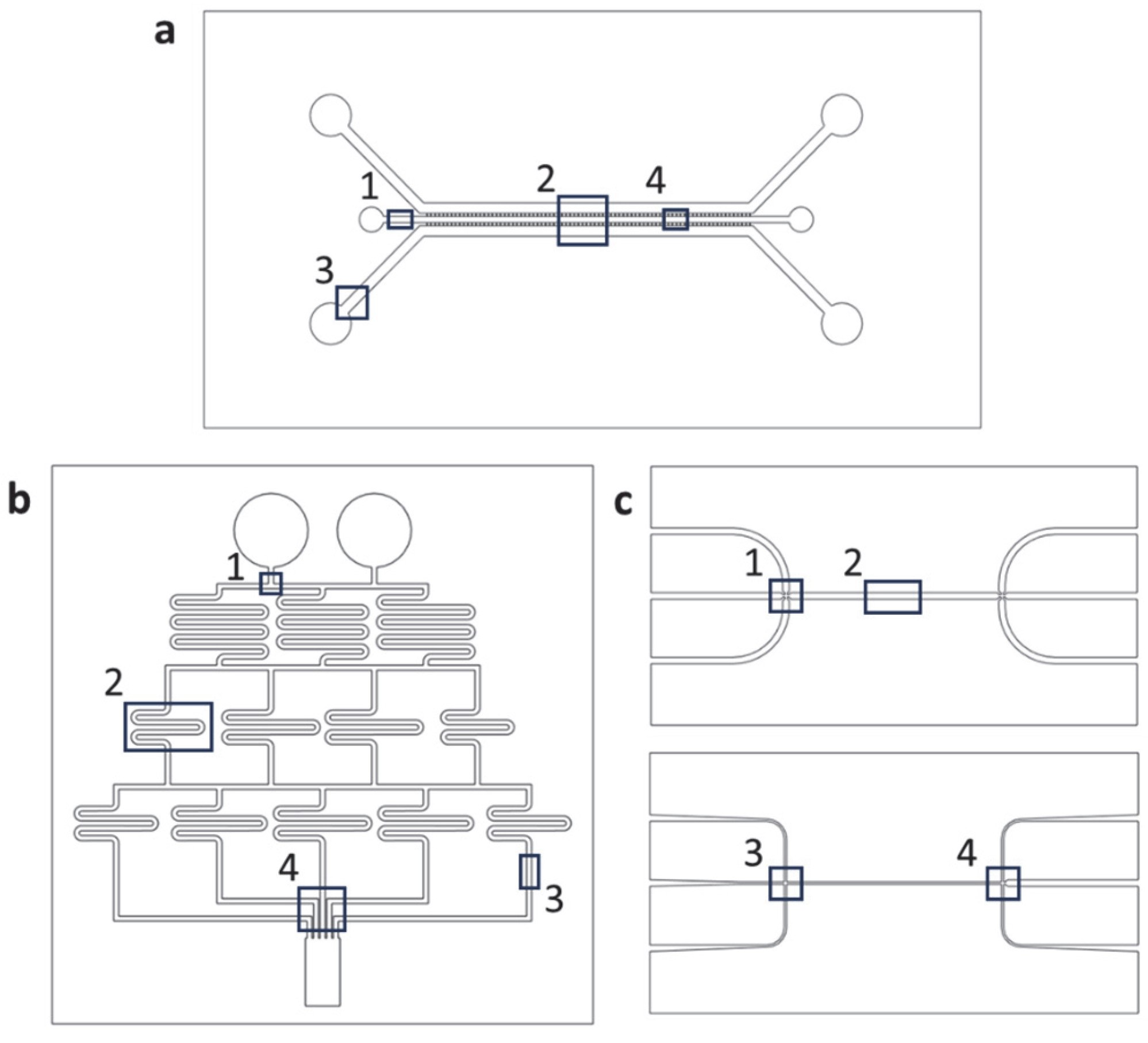 a
1
2
4
3
b
1
2
4
3
c
1
2
3
4