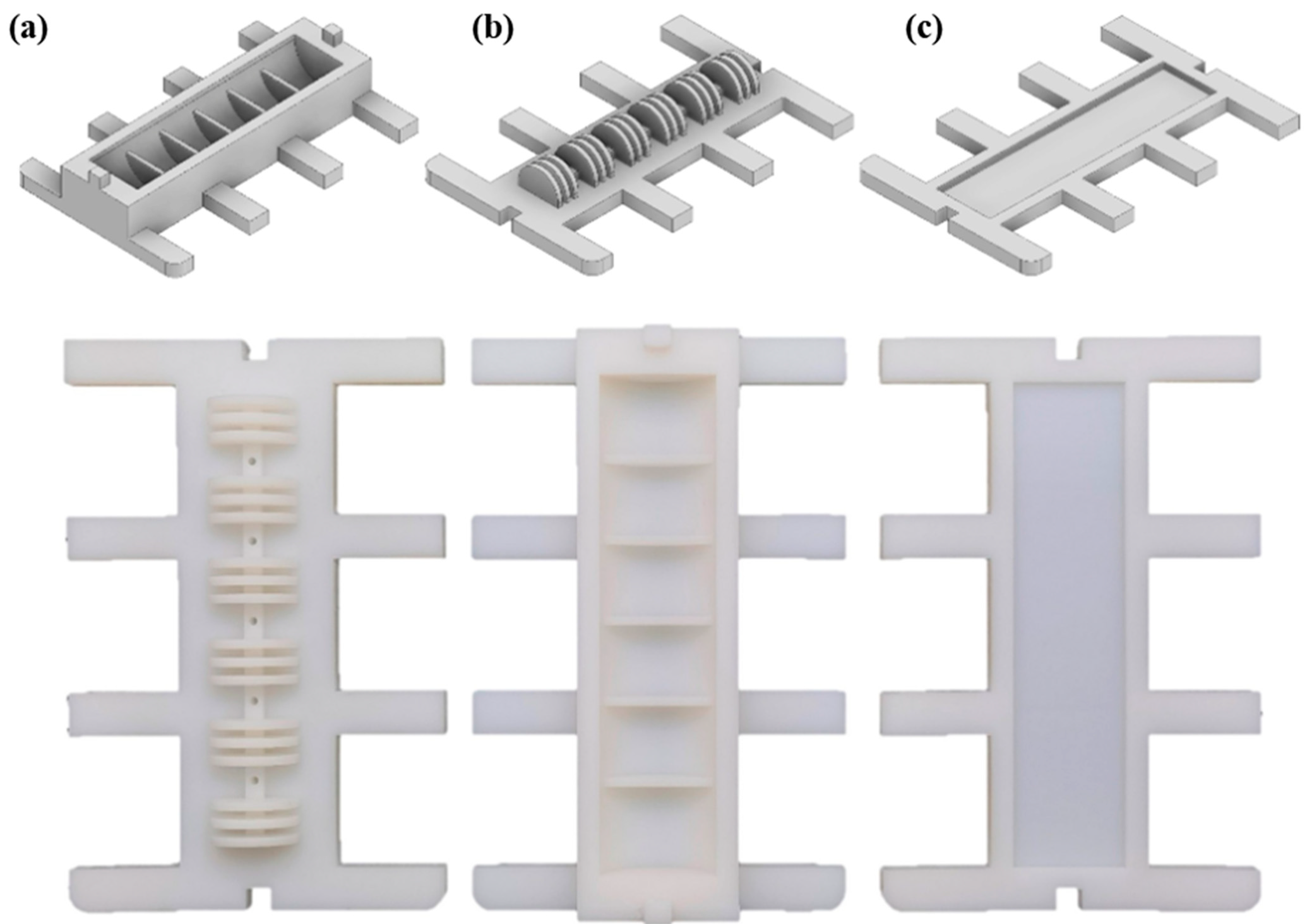 (a)

(b)

(c)