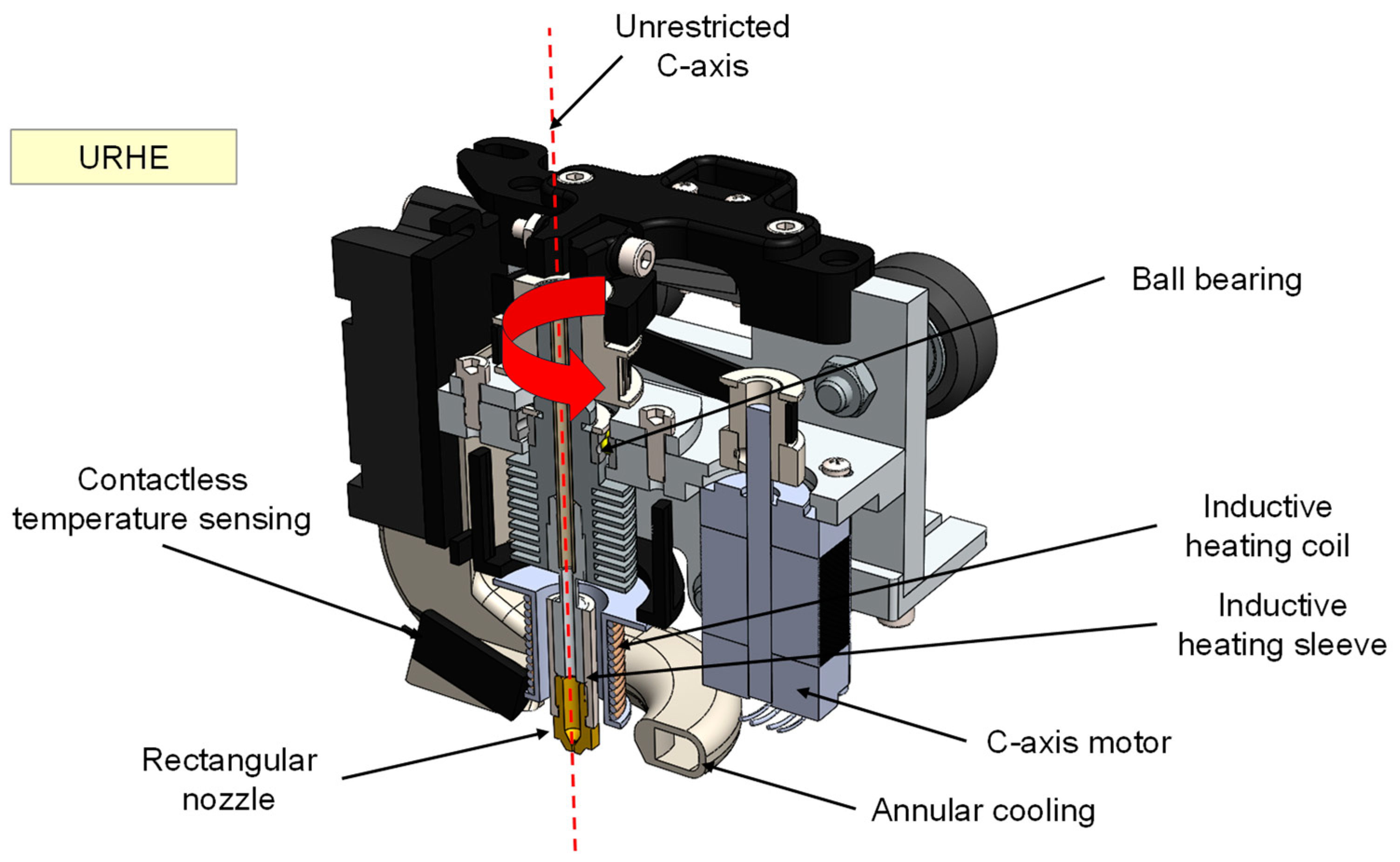 Unrestricted C-axis

URHE

Ball bearing

Contactless temperature sensing

Inductive heating coil

Inductive heating sleeve

C-axis motor

Rectangular nozzle

Annular cooling