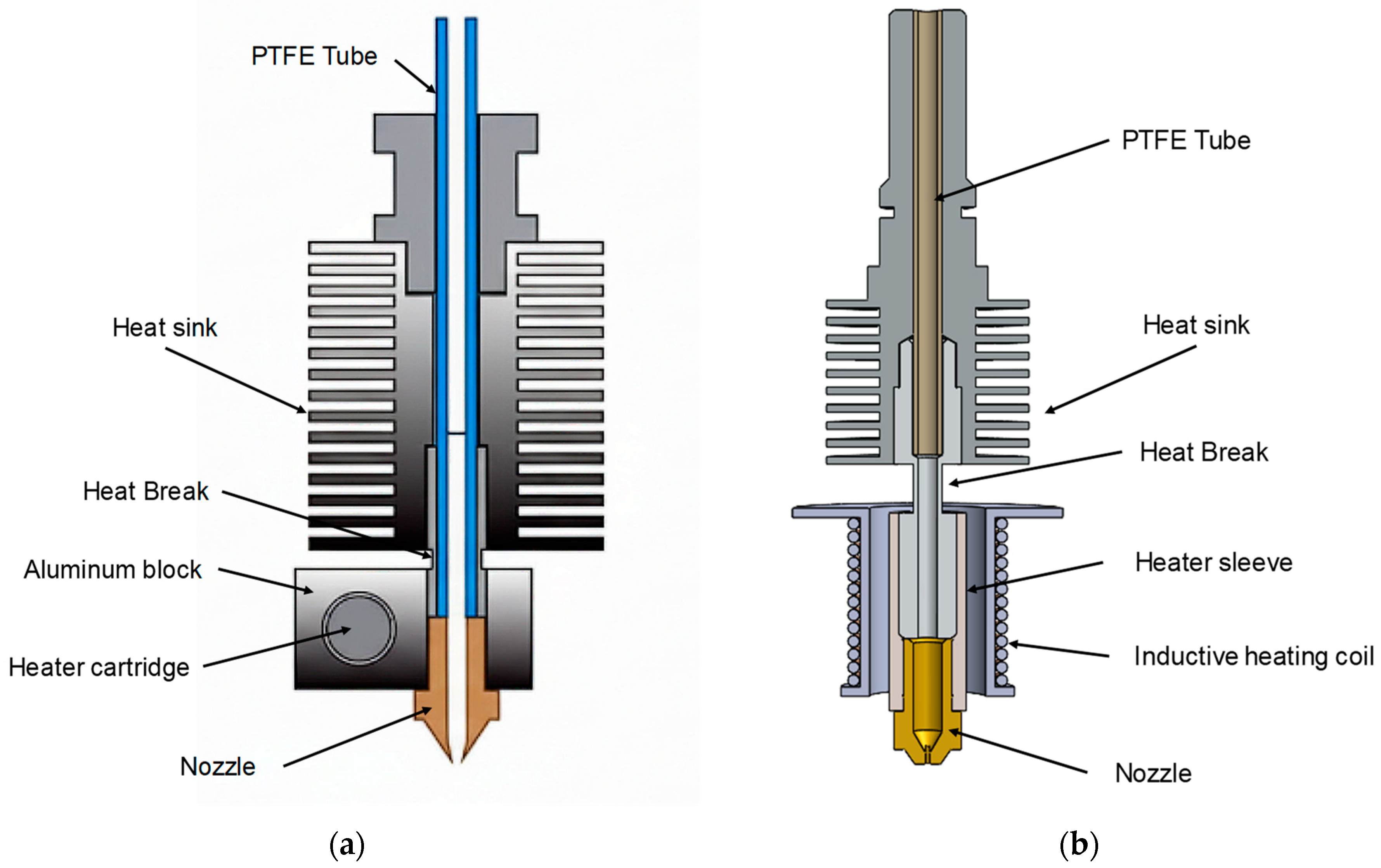 PTFE Tube

Heat sink

Heat Break

Aluminum block

Heater cartridge

Nozzle

(a)

PTFE Tube

Heat sink

Heat Break

Heater sleeve

Inductive heating coil

Nozzle

(b)