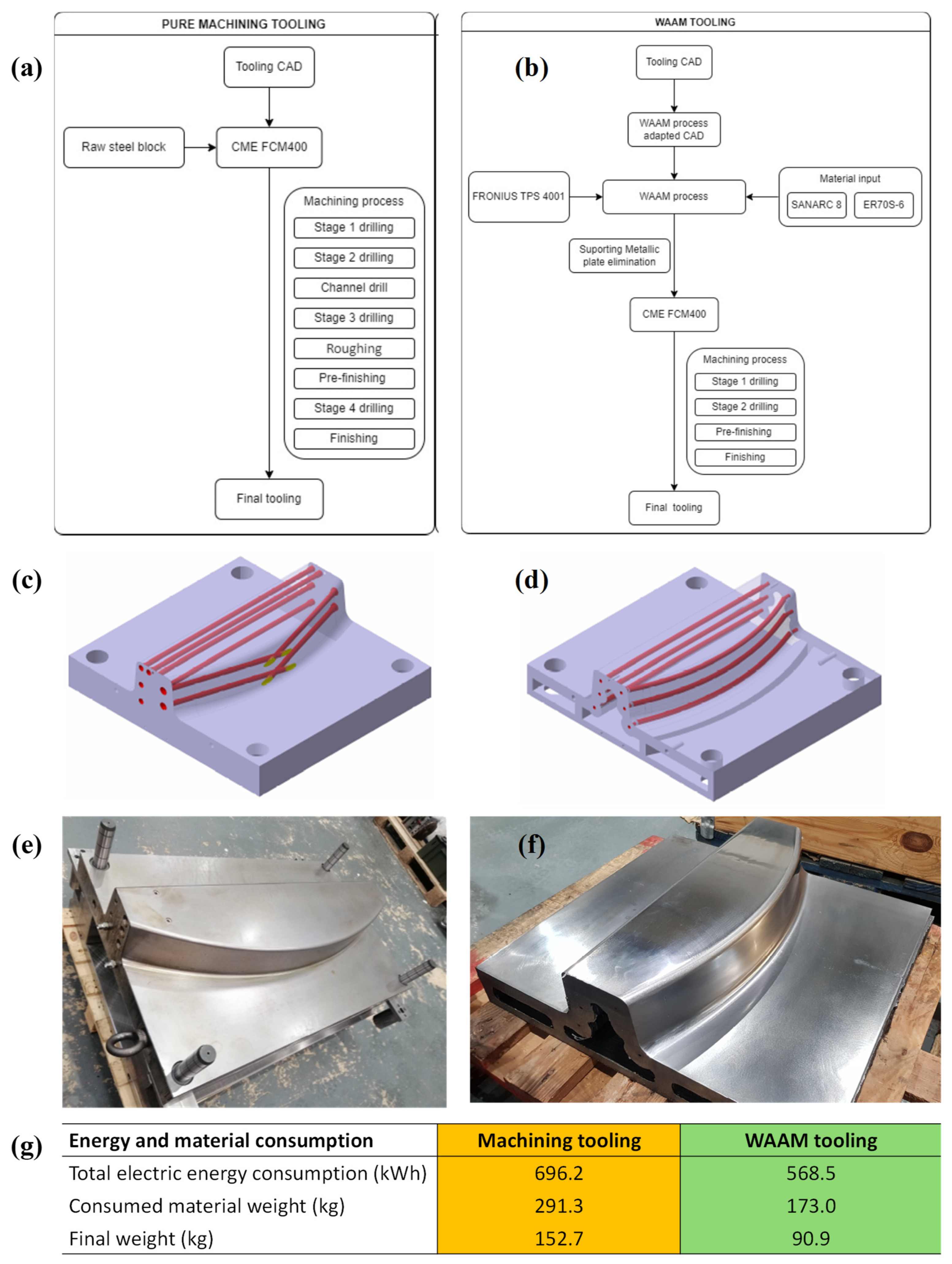 (a)

PURE MACHINING TOOLING

Tooling CAD

Raw steel block

CME FCM400

Machining process

Stage 1 drilling

Stage 2 drilling

Channel drill

Stage 3 drilling

Roughing

Pre-finishing

Stage 4 drilling

Finishing

Final tooling

(b)

WAAM TOOLING

Tooling CAD

WAAM process adapted CAD

FRONIUS TPS 4001

WAAM process

Material input

SANARC 8

ER70S-6

Suporting Metallic plate elimination

CME FCM400

Machining process

Stage 1 drilling

Stage 2 drilling

Pre-finishing

Finishing

Final tooling

(c)

(d)

(e)

(f)

(g)

| Energy and material consumption | Machining tooling | WAAM tooling |
|---|---|---|
| Total electric energy consumption (kWh) | 696.2 | 568.5 |
| Consumed material weight (kg) | 291.3 | 173.0 |
| Final weight (kg) | 152.7 | 90.9 |