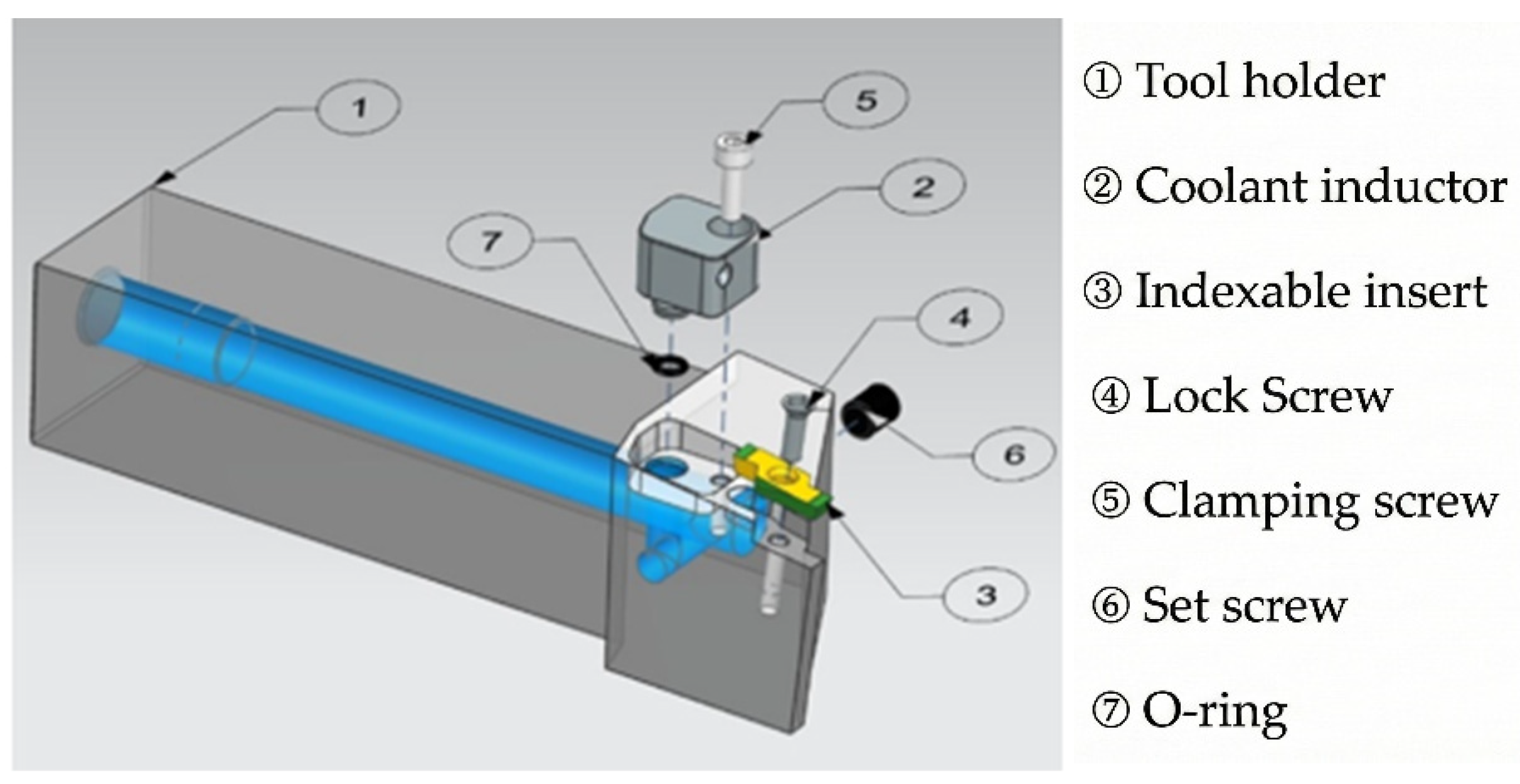 1
5
2
7
4
6
3

① Tool holder
② Coolant inductor
③ Indexable insert
④ Lock Screw
⑤ Clamping screw
⑥ Set screw
⑦ O-ring