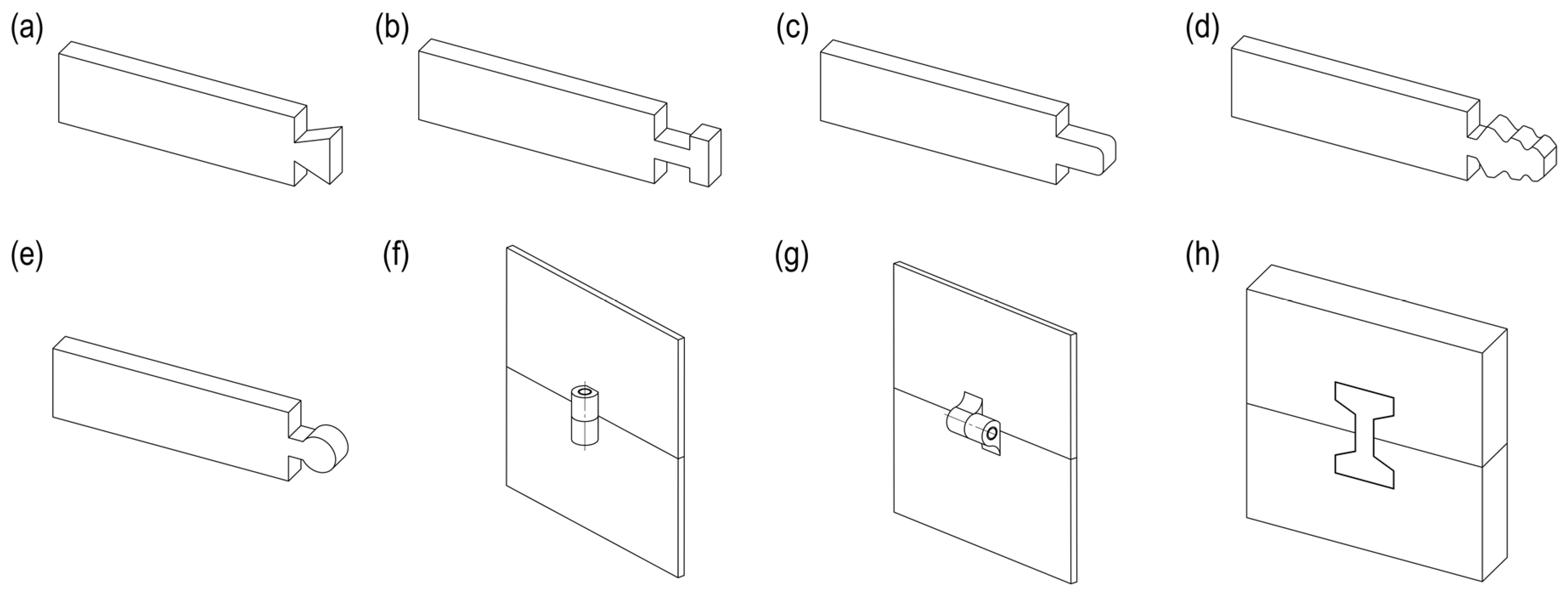 (a)

(b)

(c)

(d)

(e)

(f)

(g)

(h)