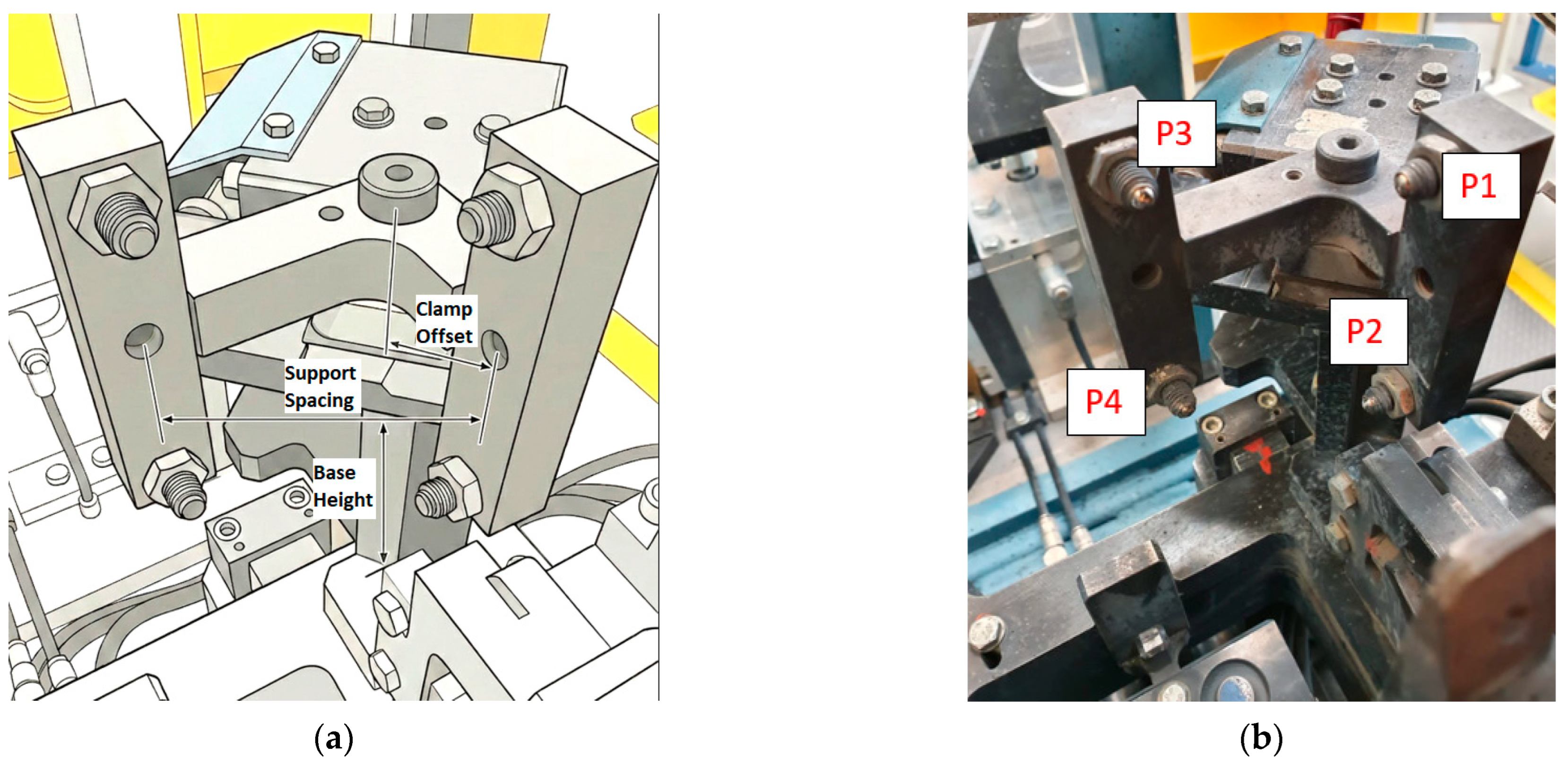 Clamp Offset

Support Spacing

Base Height

(a)

P3

P1

P2

P4

(b)