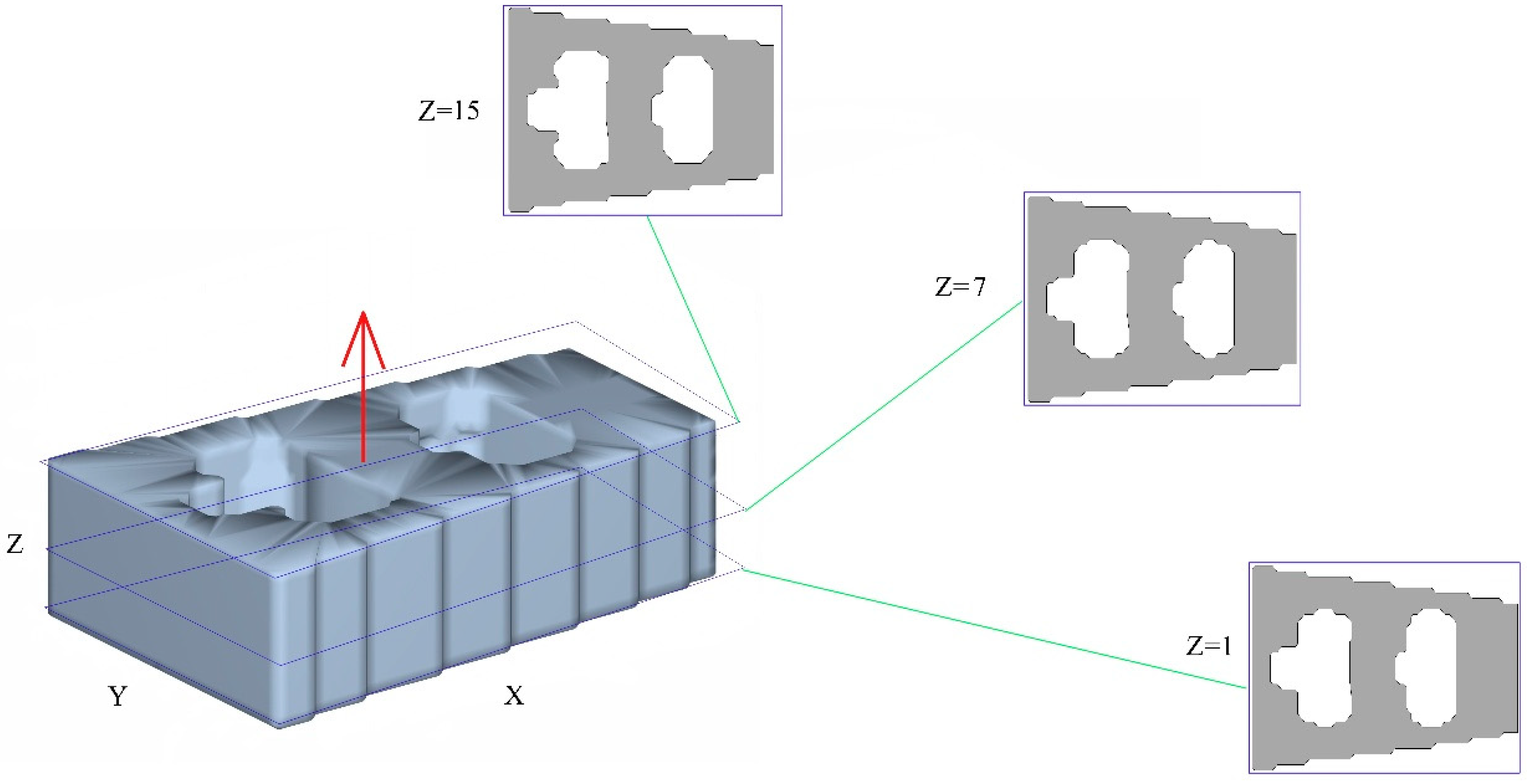 Z=15

Z=7

Z

Z=1

Y

X