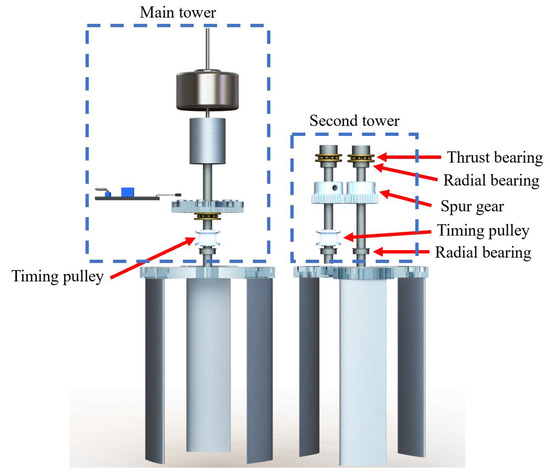 Main tower

Second tower

Thrust bearing

Radial bearing

Spur gear

Timing pulley

Radial bearing

Timing pulley