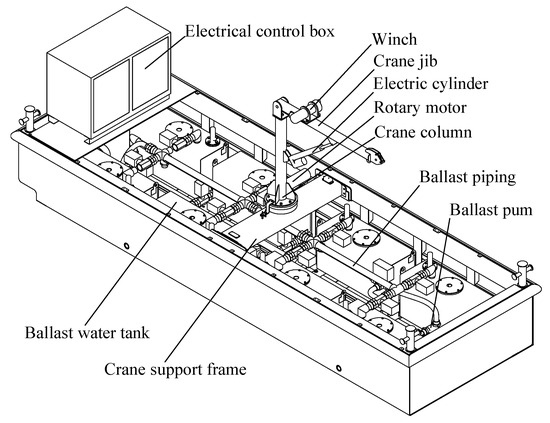 Electrical control box
Winch
Crane jib
Electric cylinder
Rotary motor
Crane column
Ballast piping
Ballast pum
Ballast water tank
Crane support frame