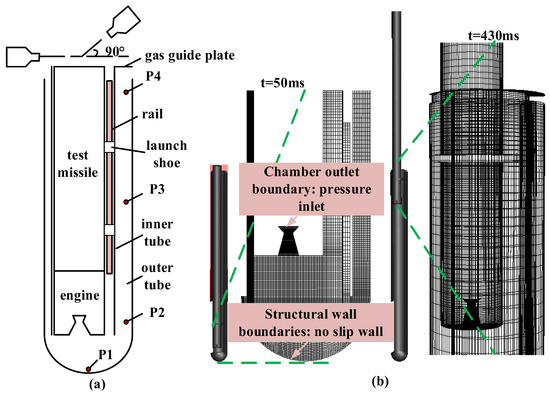 90°
gas guide plate
P4
rail
launch shoe
test missile
P3
inner tube
outer tube
engine
P2
P1
(a)

t=50ms
Chamber outlet boundary: pressure inlet
Structural wall boundaries: no slip wall
t=430ms
(b)