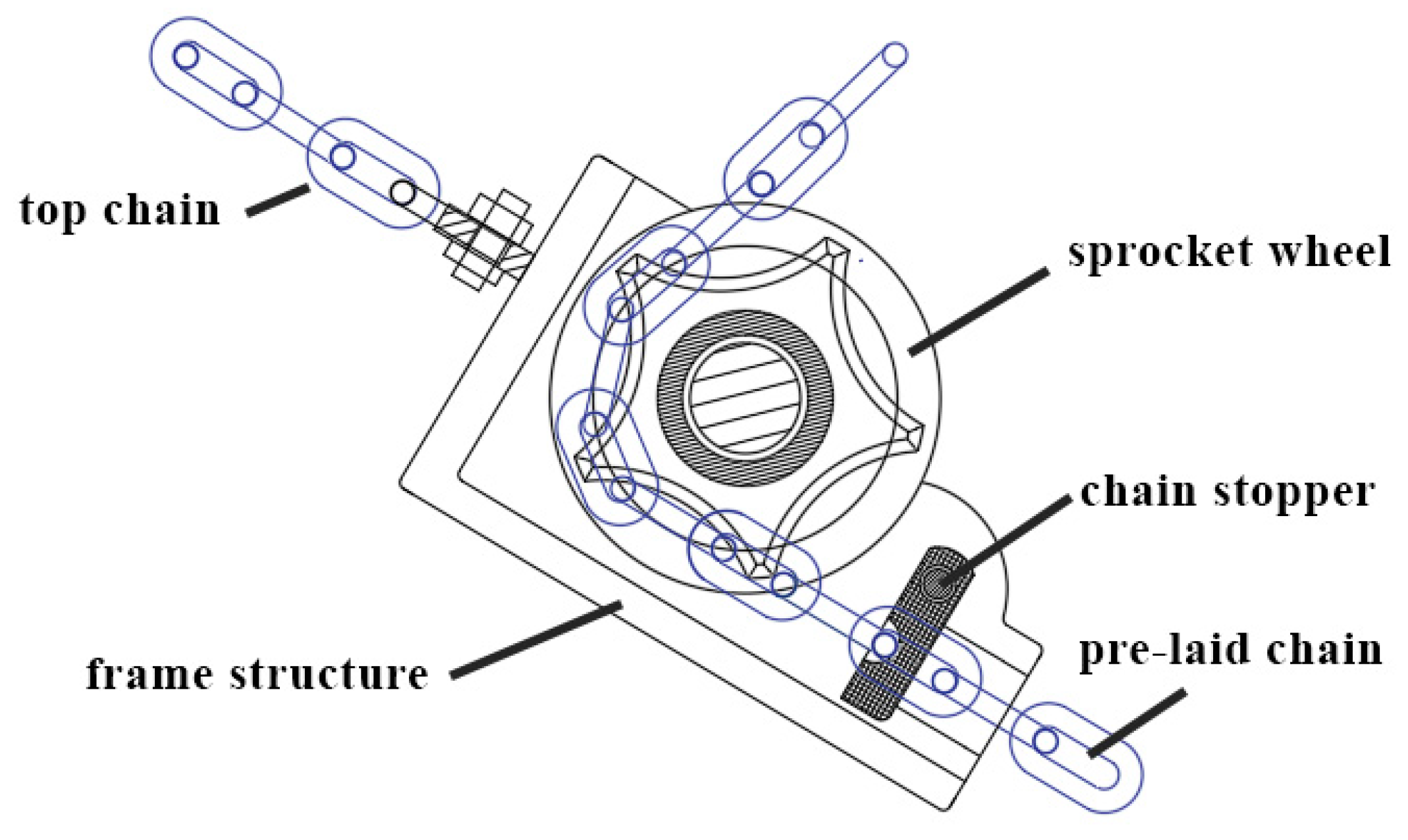 top chain

sprocket wheel

chain stopper

frame structure

pre-laid chain