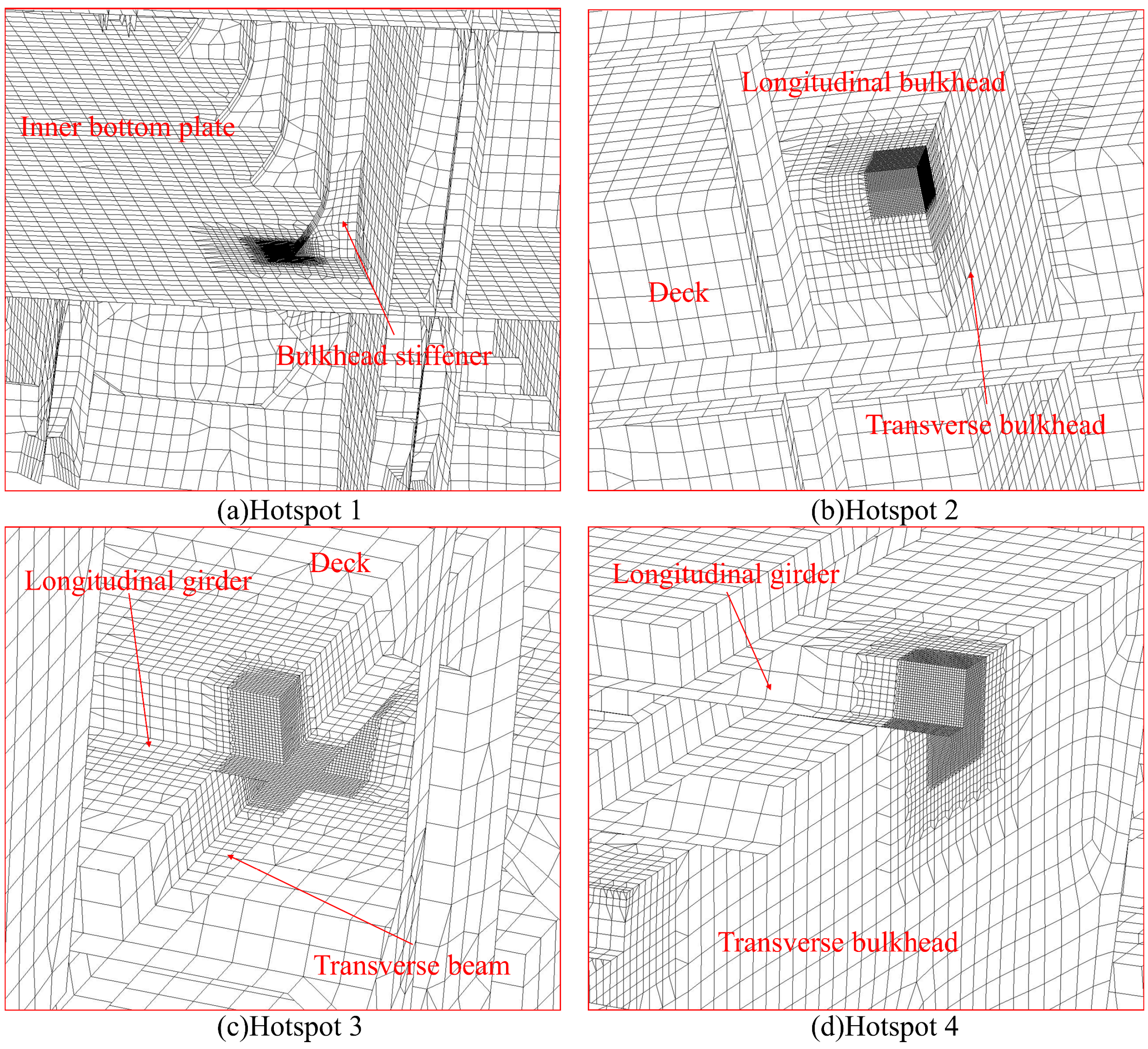 Inner bottom plate

Bulkhead stiffener

(a)Hotspot 1

Longitudinal bulkhead

Deck

Transverse bulkhead

(b)Hotspot 2

Deck

Longitudinal girder

Transverse beam

(c)Hotspot 3

Longitudinal girder

Transverse bulkhead

(d)Hotspot 4