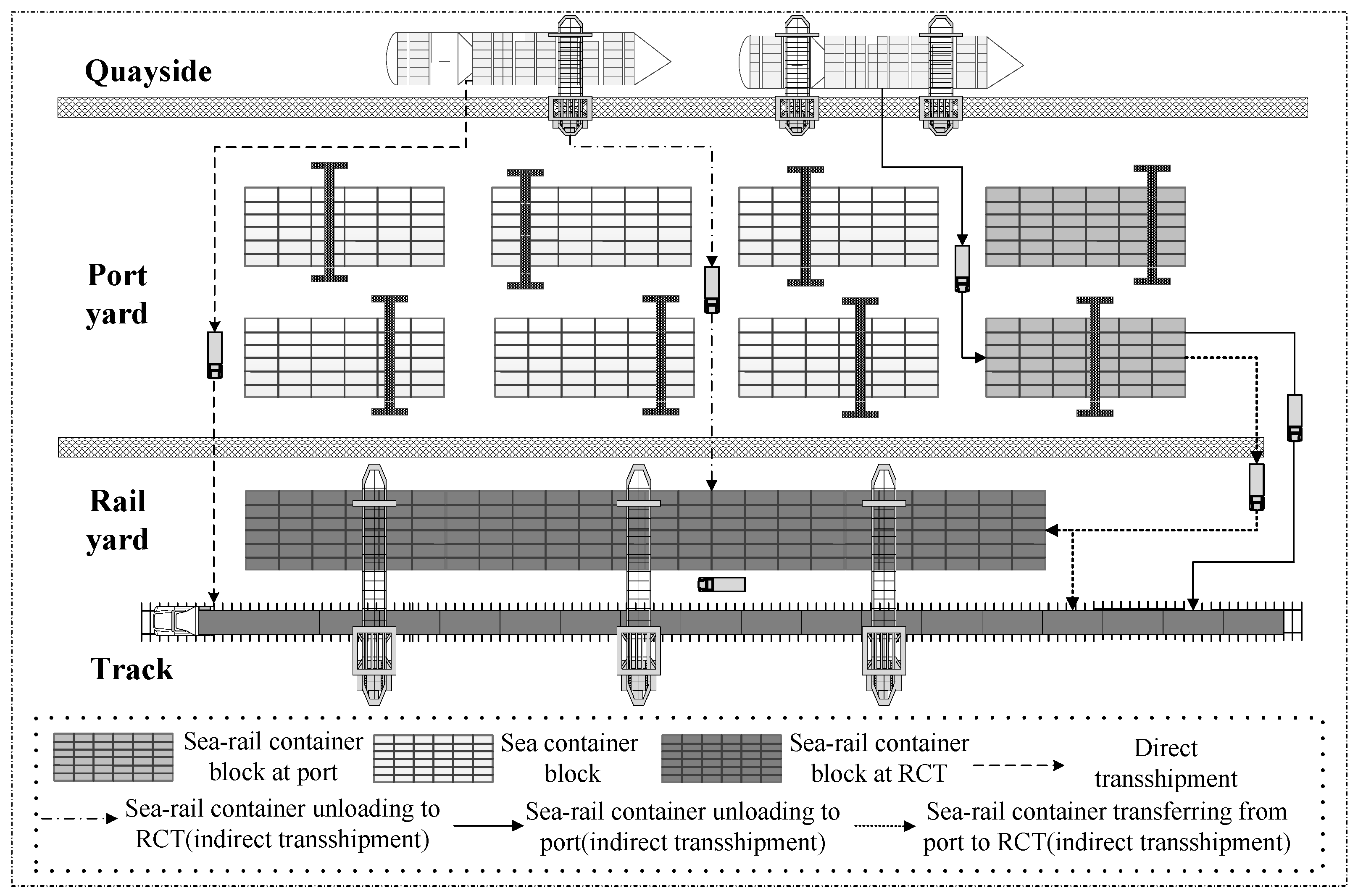 Quayside

Port yard

Rail yard

Track

Sea-rail container block at port

Sea container block

Sea-rail container block at RCT

Direct transshipment

Sea-rail container unloading to RCT(indirect transshipment)

Sea-rail container unloading to port(indirect transshipment)

Sea-rail container transferring from port to RCT(indirect transshipment)