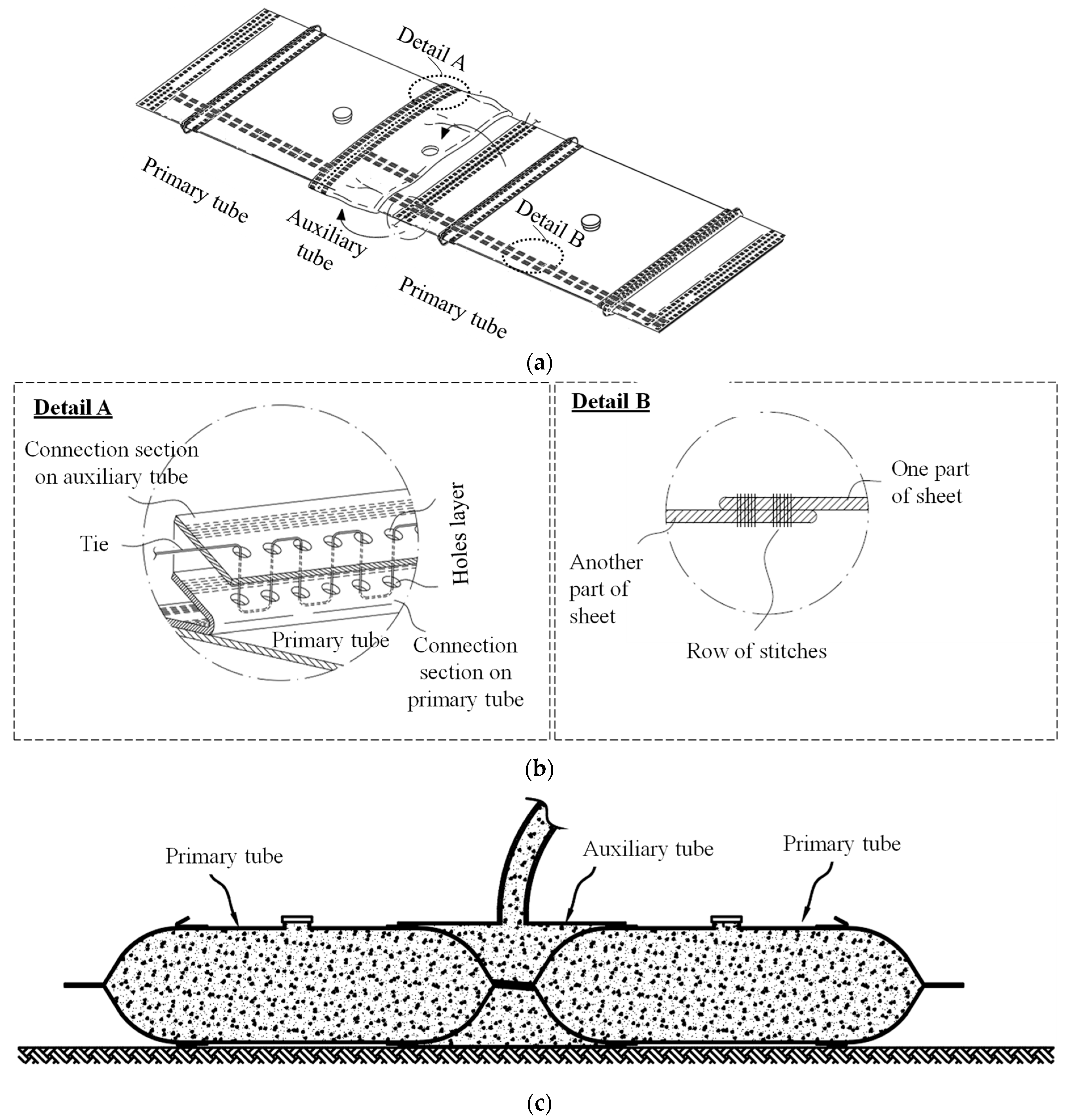 Detail A

Primary tube

Auxiliary tube

Detail B

Primary tube

(a)

Detail A

Connection section on auxiliary tube

Tie

Holes layer

Primary tube

Connection section on primary tube

Detail B

One part of sheet

Another part of sheet

Row of stitches

(b)

Primary tube

Auxiliary tube

Primary tube

(c)