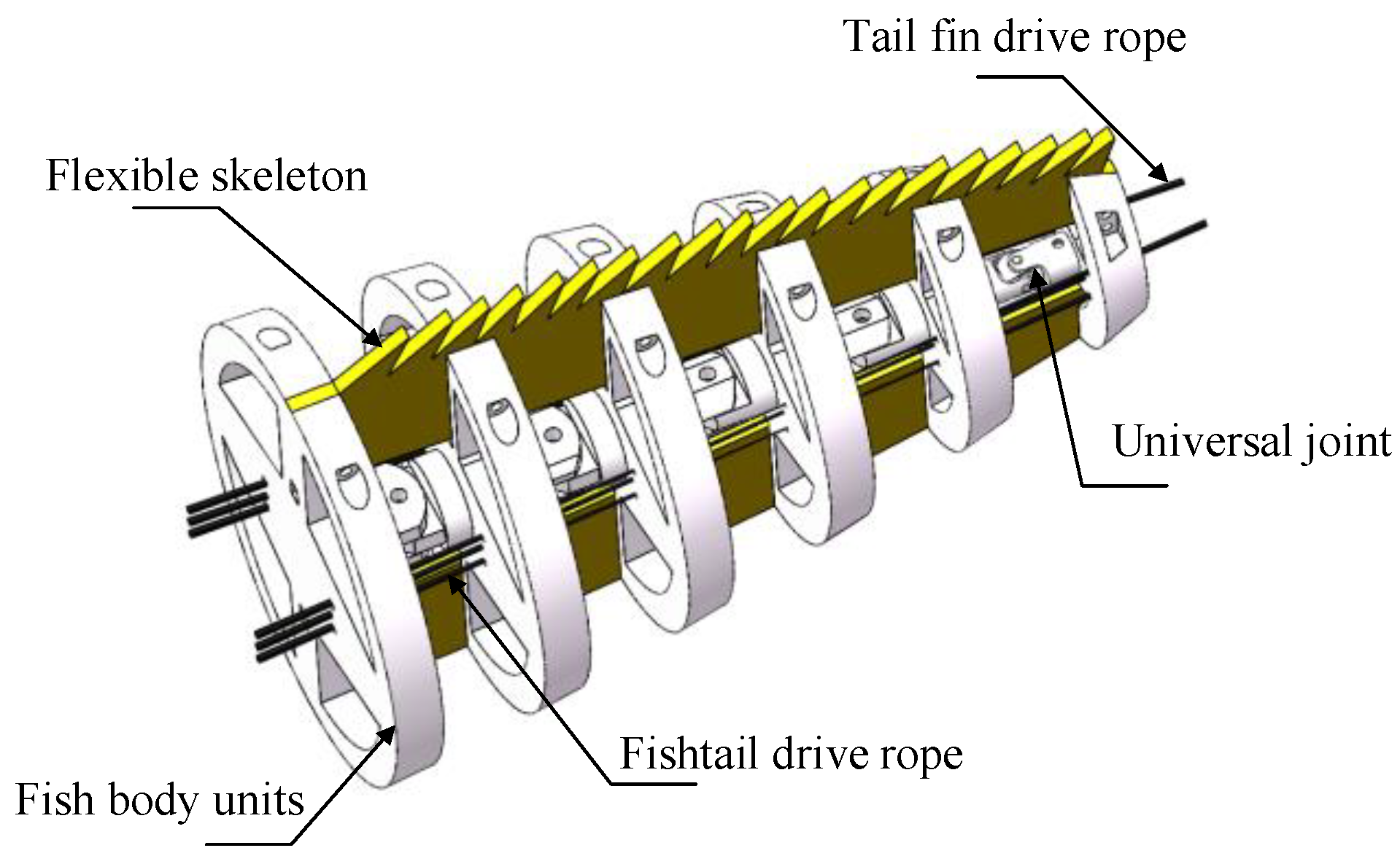 Tail fin drive rope

Flexible skeleton

Universal joint

Fishtail drive rope

Fish body units