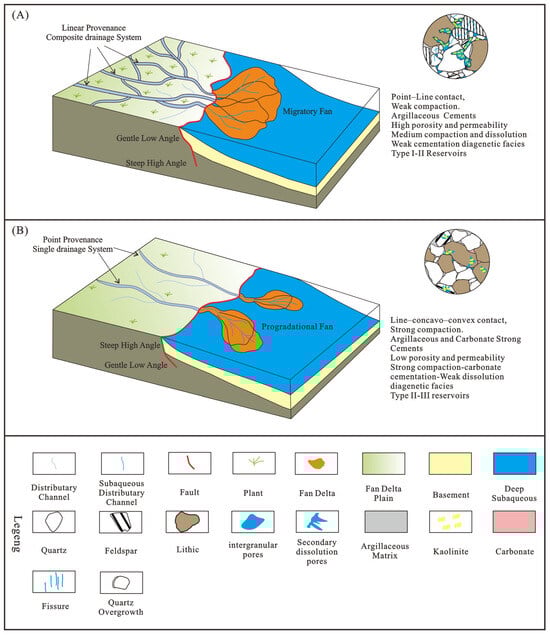 (A)

Linear Provenance
Composite drainage System

Migratory Fan

Gentle Low Angle

Steep High Angle

Point–Line contact,
Weak compaction.
Argillaceous Cements
High porosity and permeability
Medium compaction and dissolution
Weak cementation diagenetic facies
Type I-II Reservoirs

(B)

Point Provenance
Single drainage System

Progradational Fan

Steep High Angle

Gentle Low Angle

Line–concavo–convex contact,
Strong compaction.
Argillaceous and Carbonate Strong Cements
Low porosity and permeability
Strong compaction-carbonate cementation-Weak dissolution diagenetic facies
Type II-III reservoirs

Legeng

Distributary Channel

Subaqueous Distributary Channel

Fault

Plant

Fan Delta

Fan Delta Plain

Basement

Deep Subaqueous

Quartz

Feldspar

Lithic

intergranular pores

Secondary dissolution pores

Argillaceous Matrix

Kaolinite

Carbonate

Fissure

Quartz Overgrowth