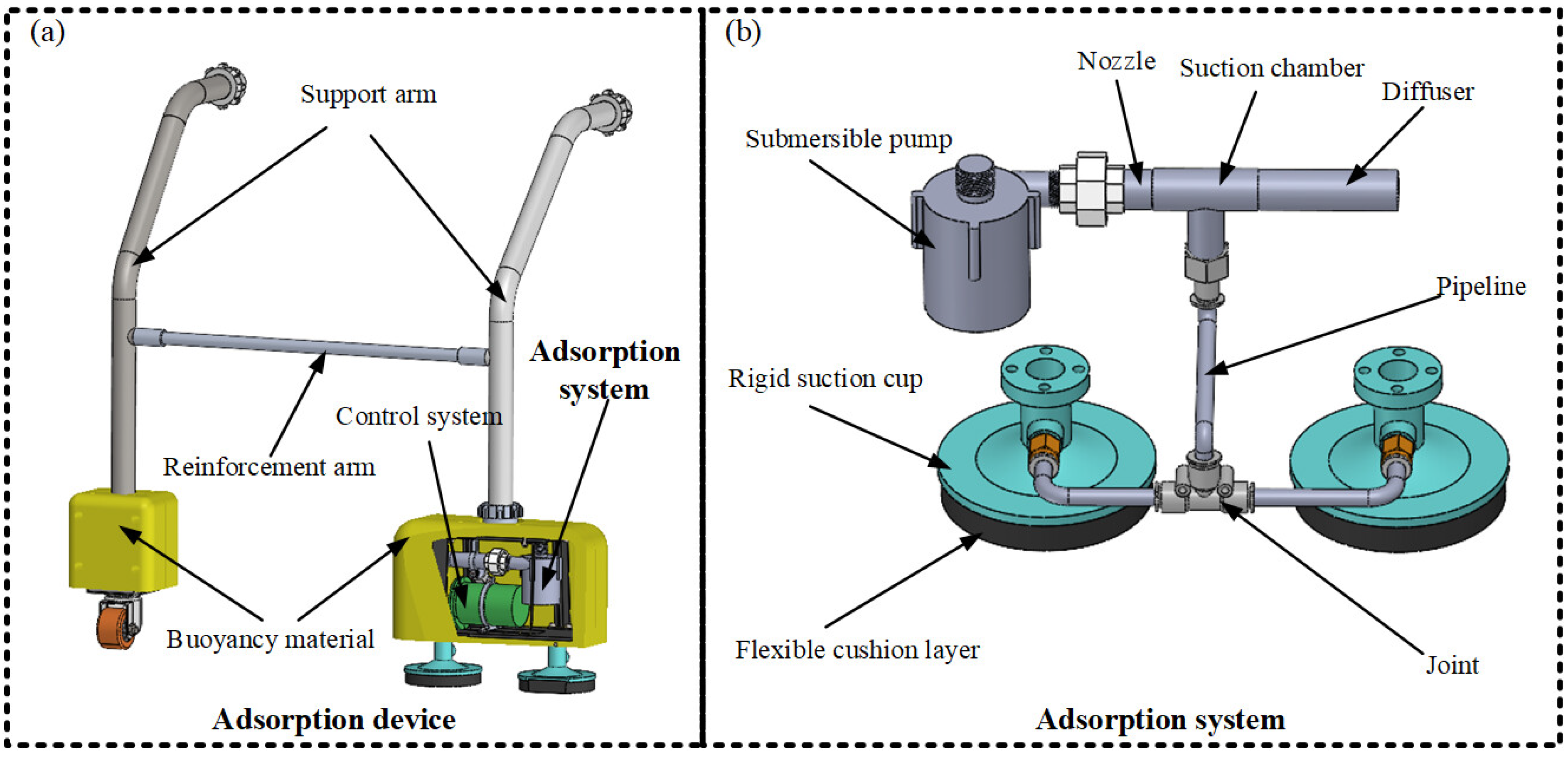 (a)

Support arm

Adsorption system

Control system

Reinforcement arm

Buoyancy material

Adsorption device

(b)

Nozzle

Suction chamber

Diffuser

Submersible pump

Pipeline

Rigid suction cup

Flexible cushion layer

Joint

Adsorption system